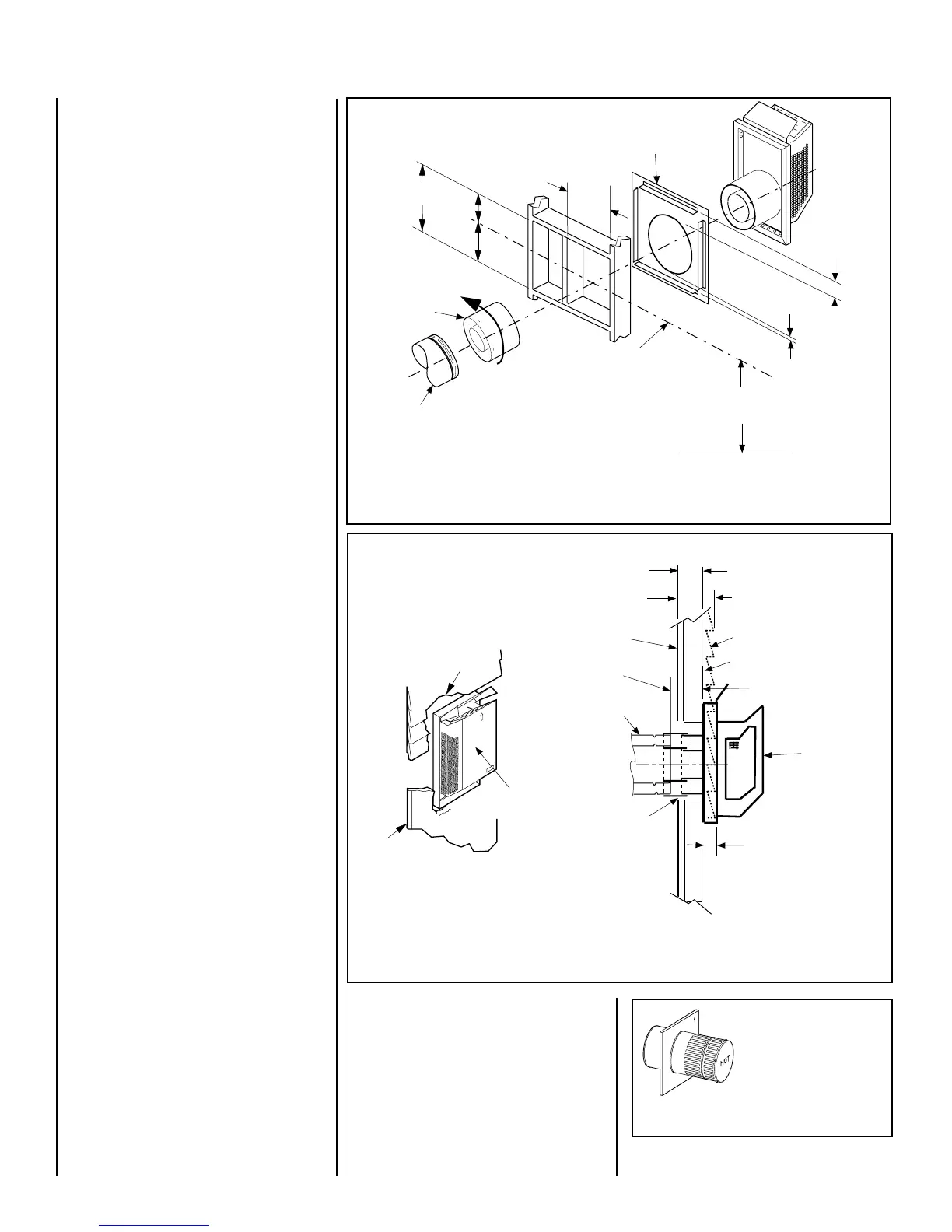 HOT