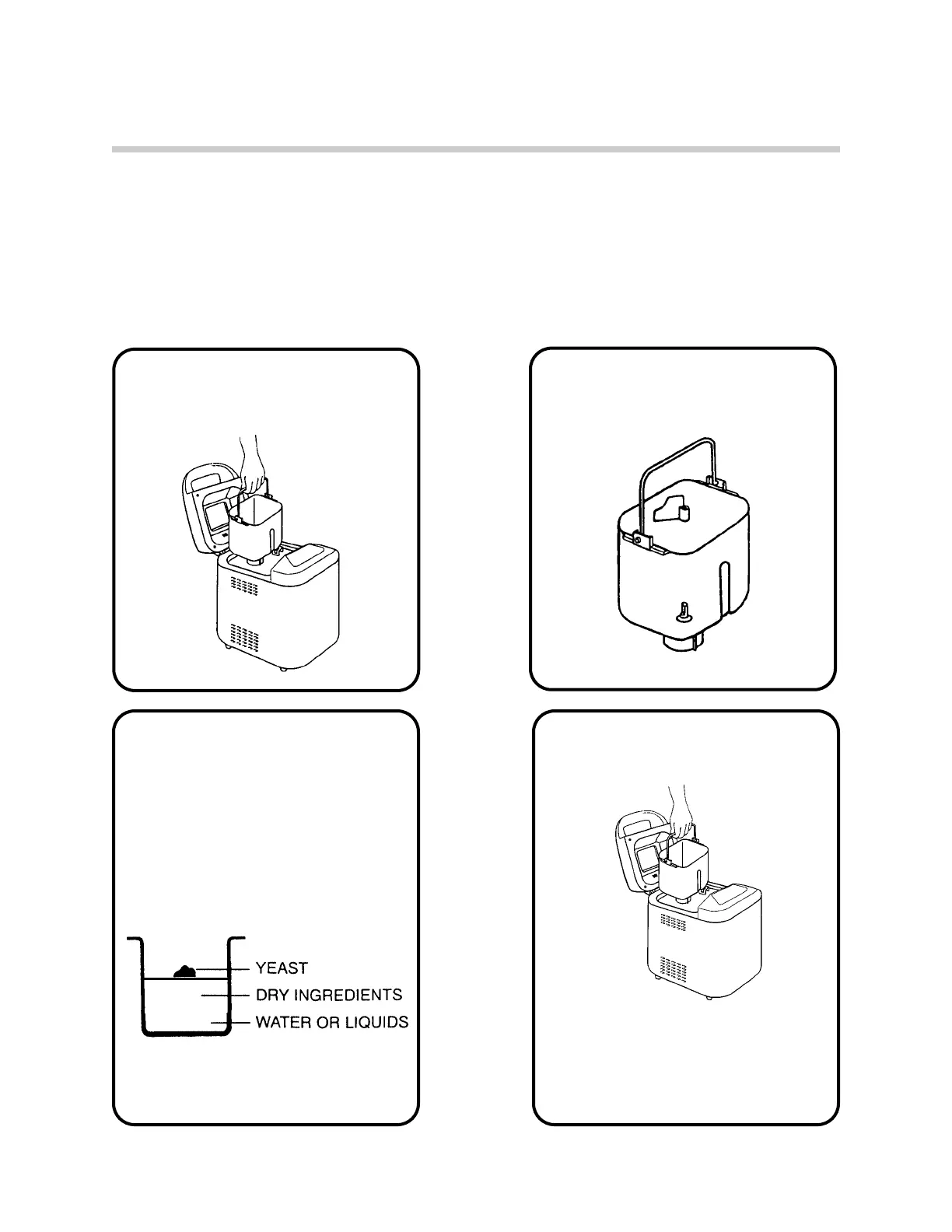 YEAST
DRY INGREDIENTS
WATER OR LIQUIDS