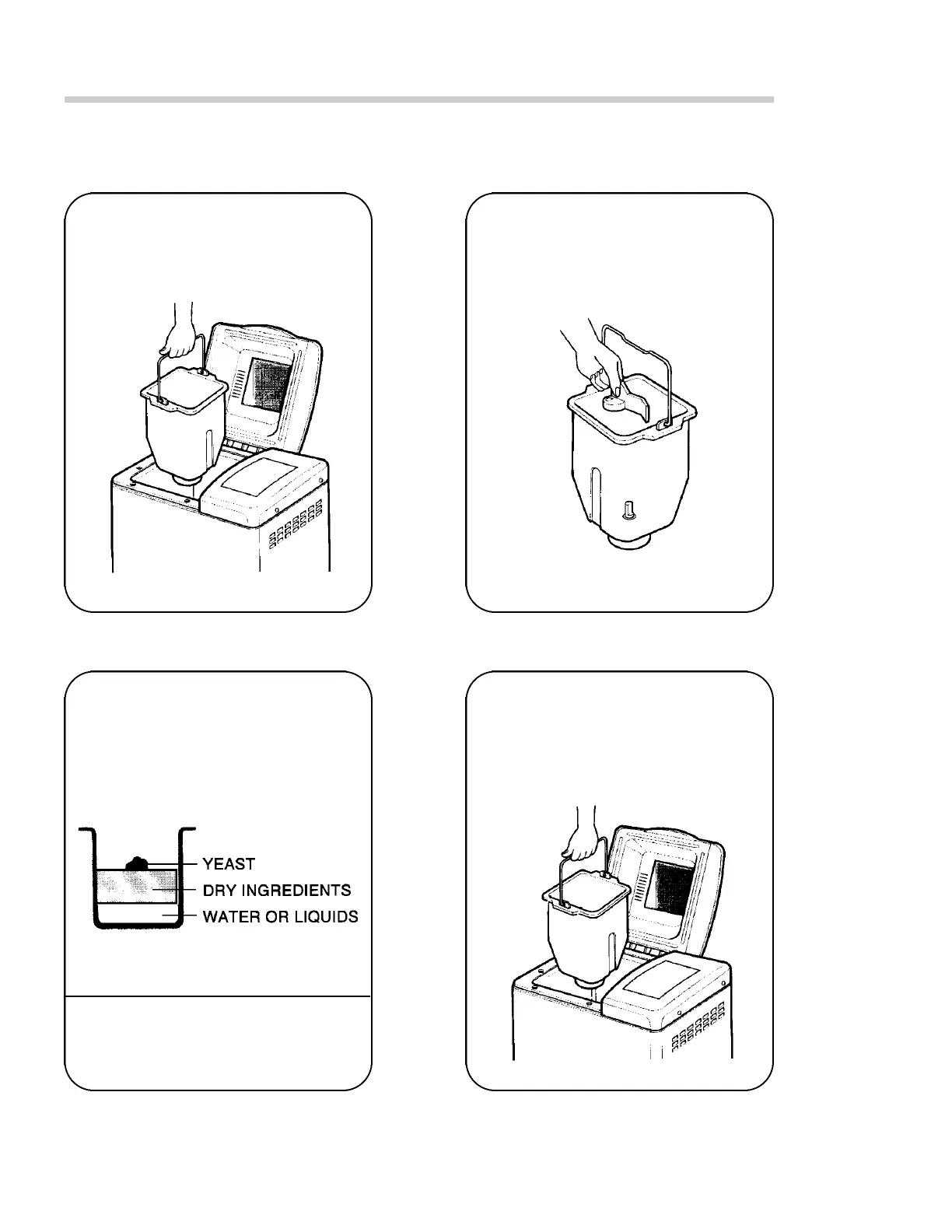 YEAST
DRY INGREDIENTS
WATER OR LIQUIDS