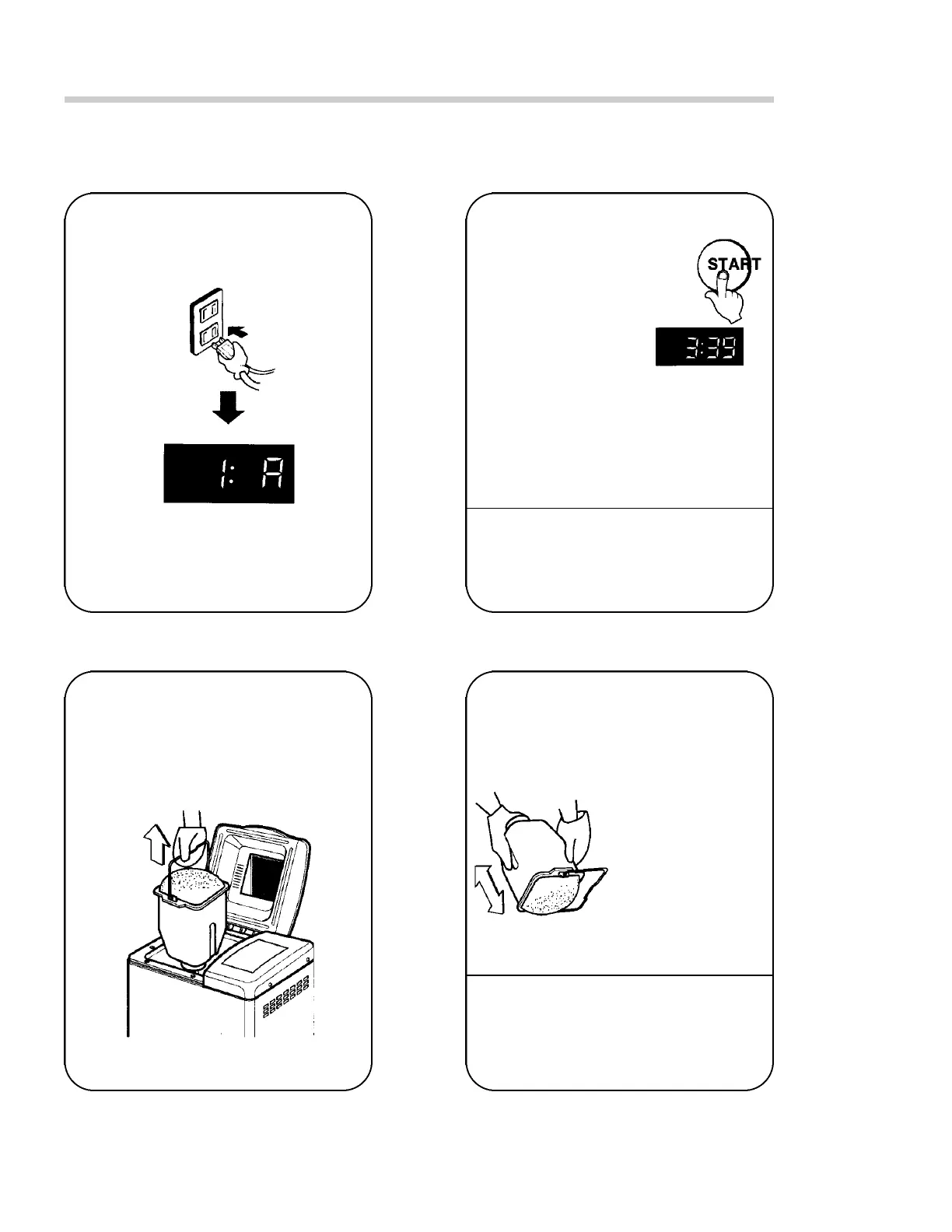 1: A

START

3:39