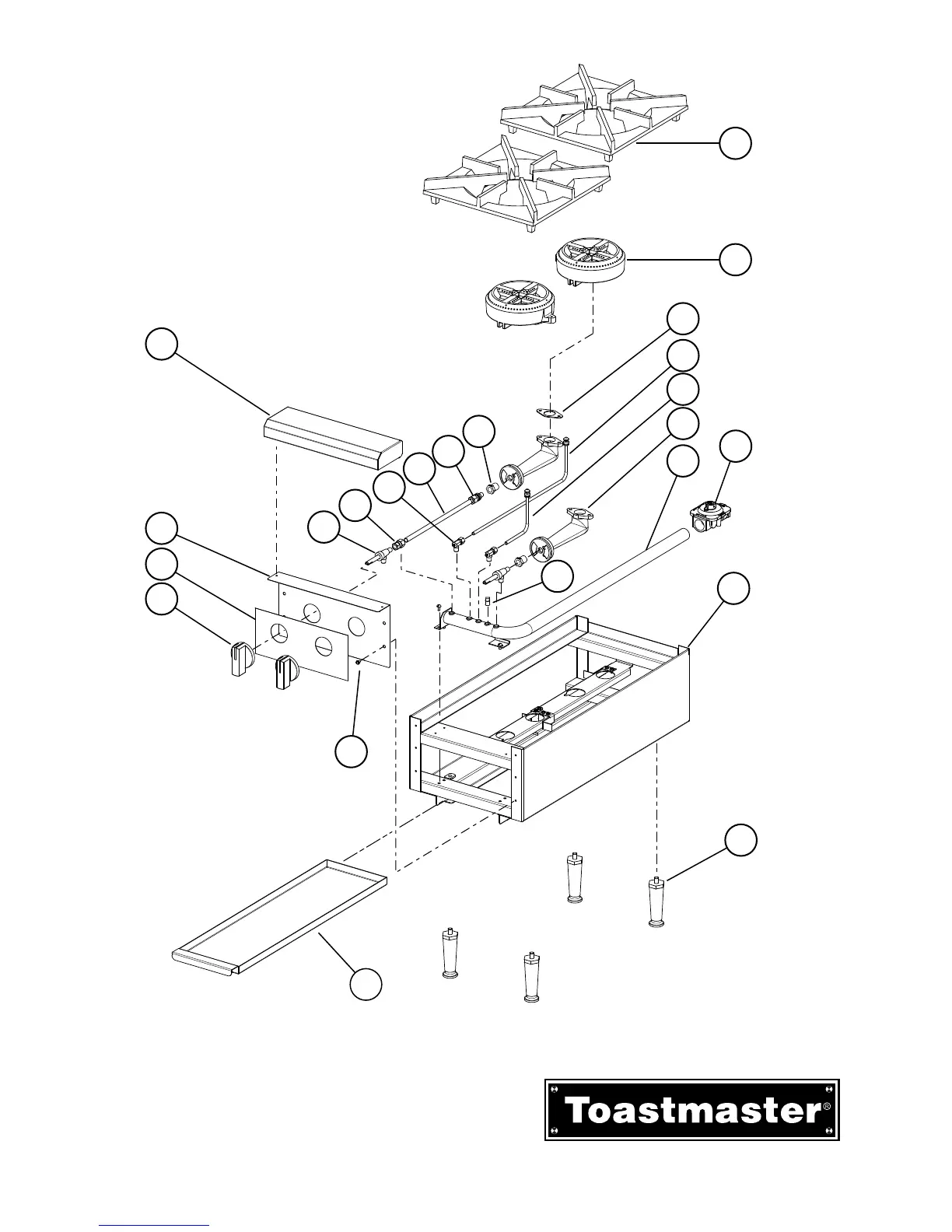 Toastmaster®