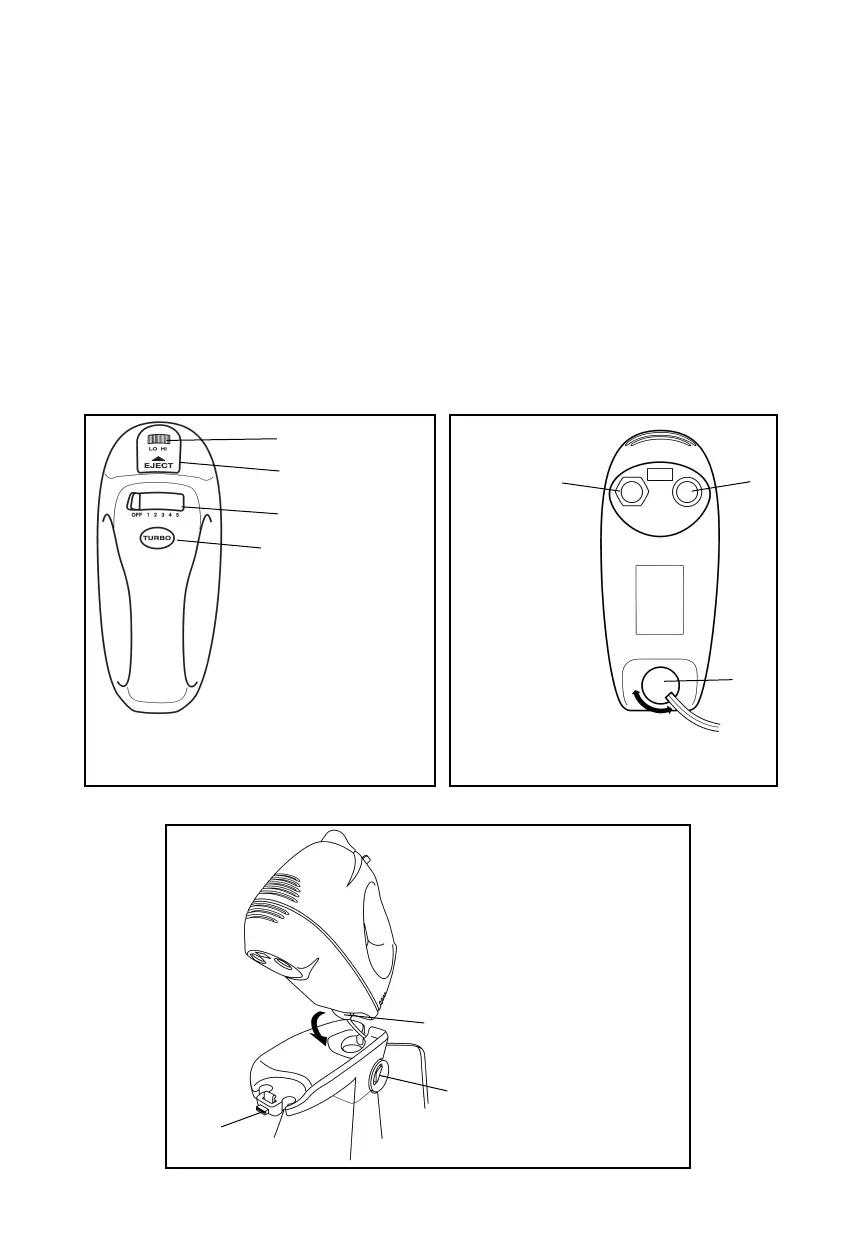 LO HI
EJECT
OFF 1 2 3 4 5
TURBO