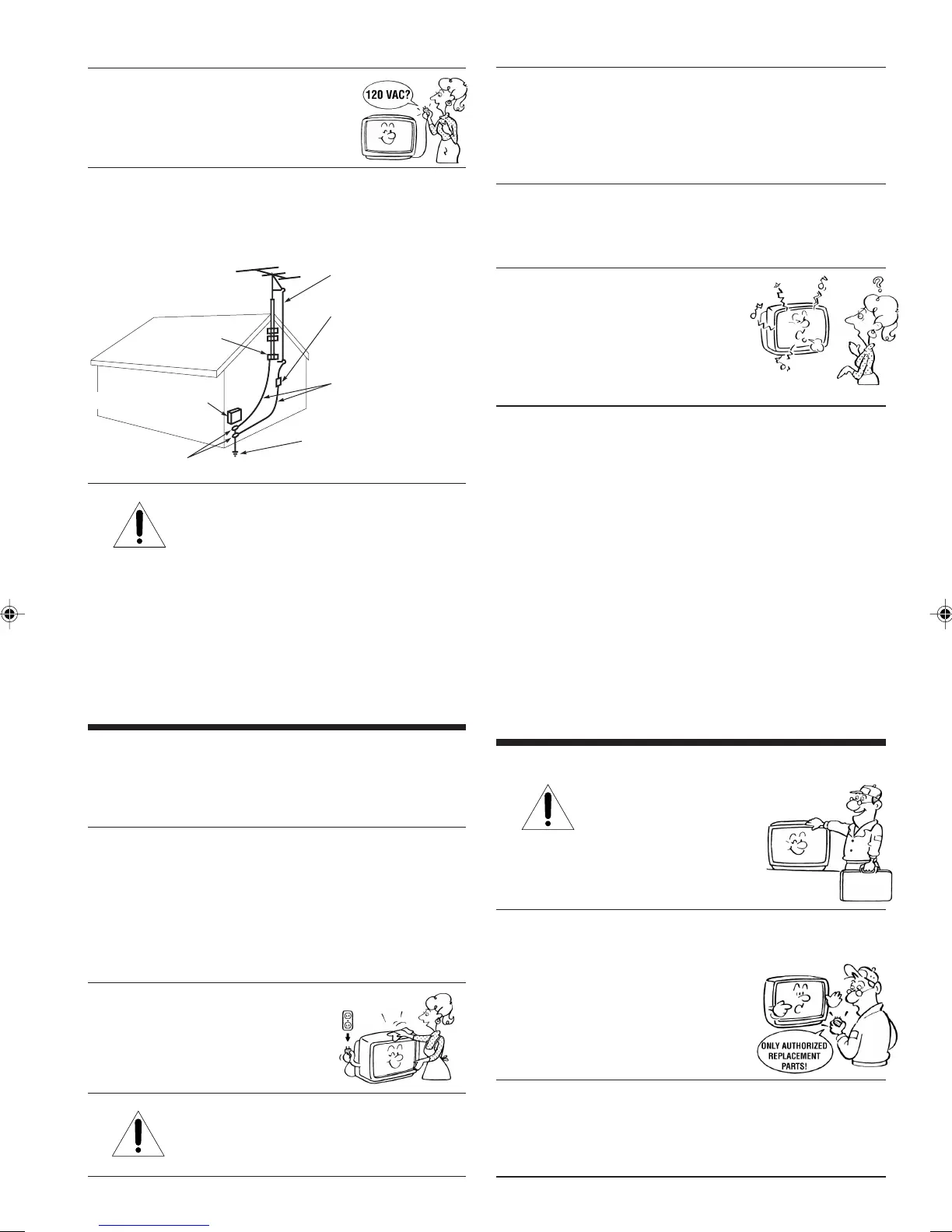 120 VAC?

ONLY AUTHORIZED REPLACEMENT PARTS!