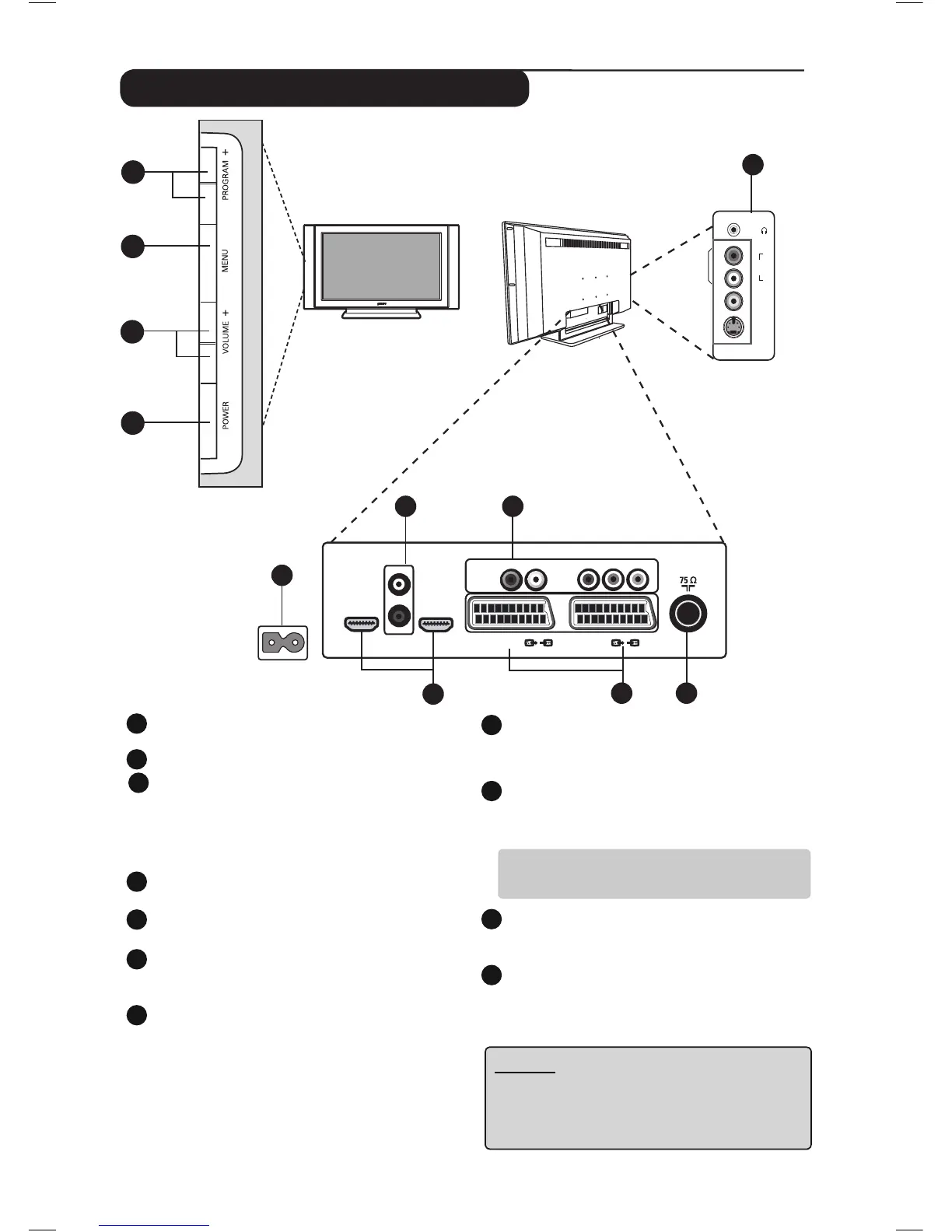 PROGRAM +

MENU

VOLUME +

POWER

75 Ω