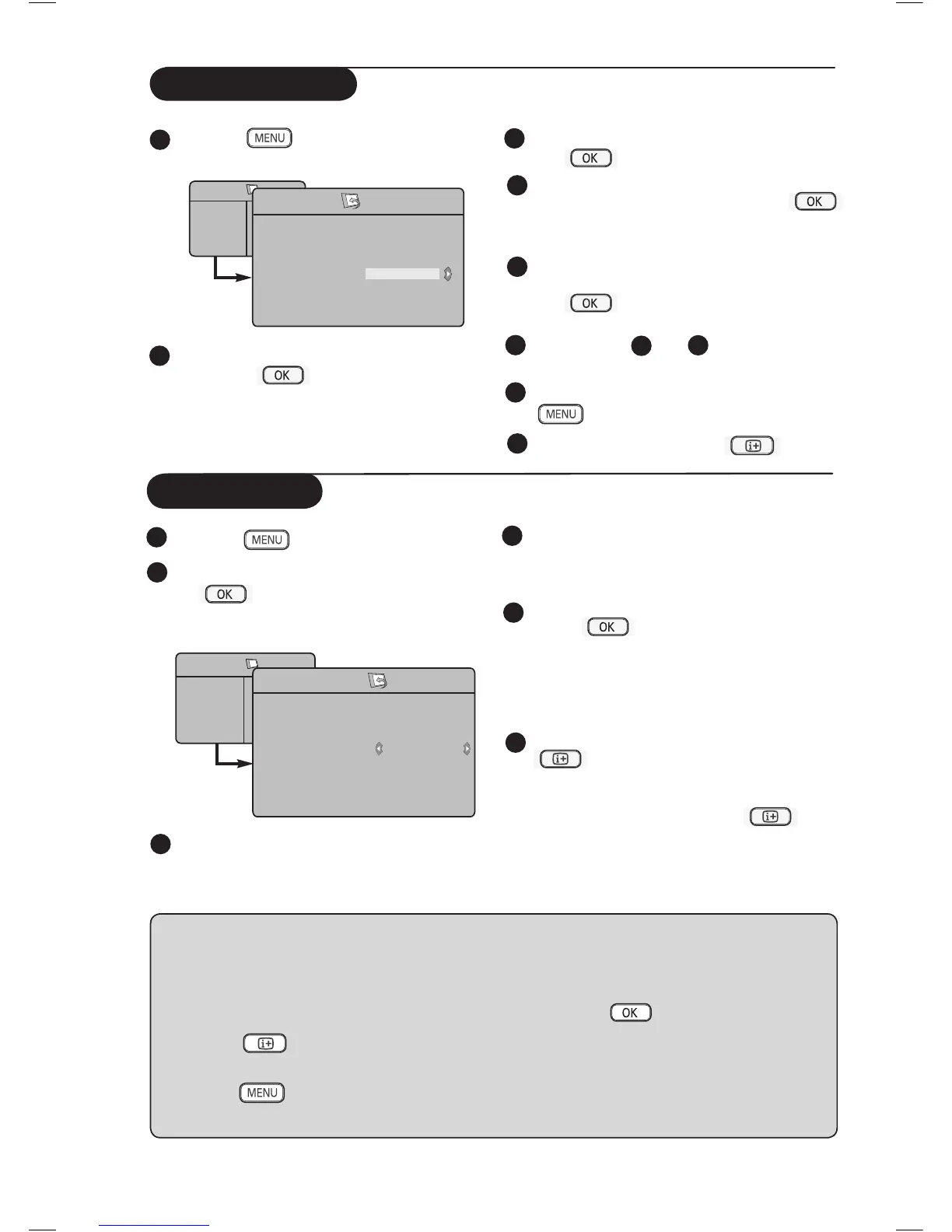 MENU

OK

OK

OK

OK

MENU

MENU

OK

OK

OK

MENU