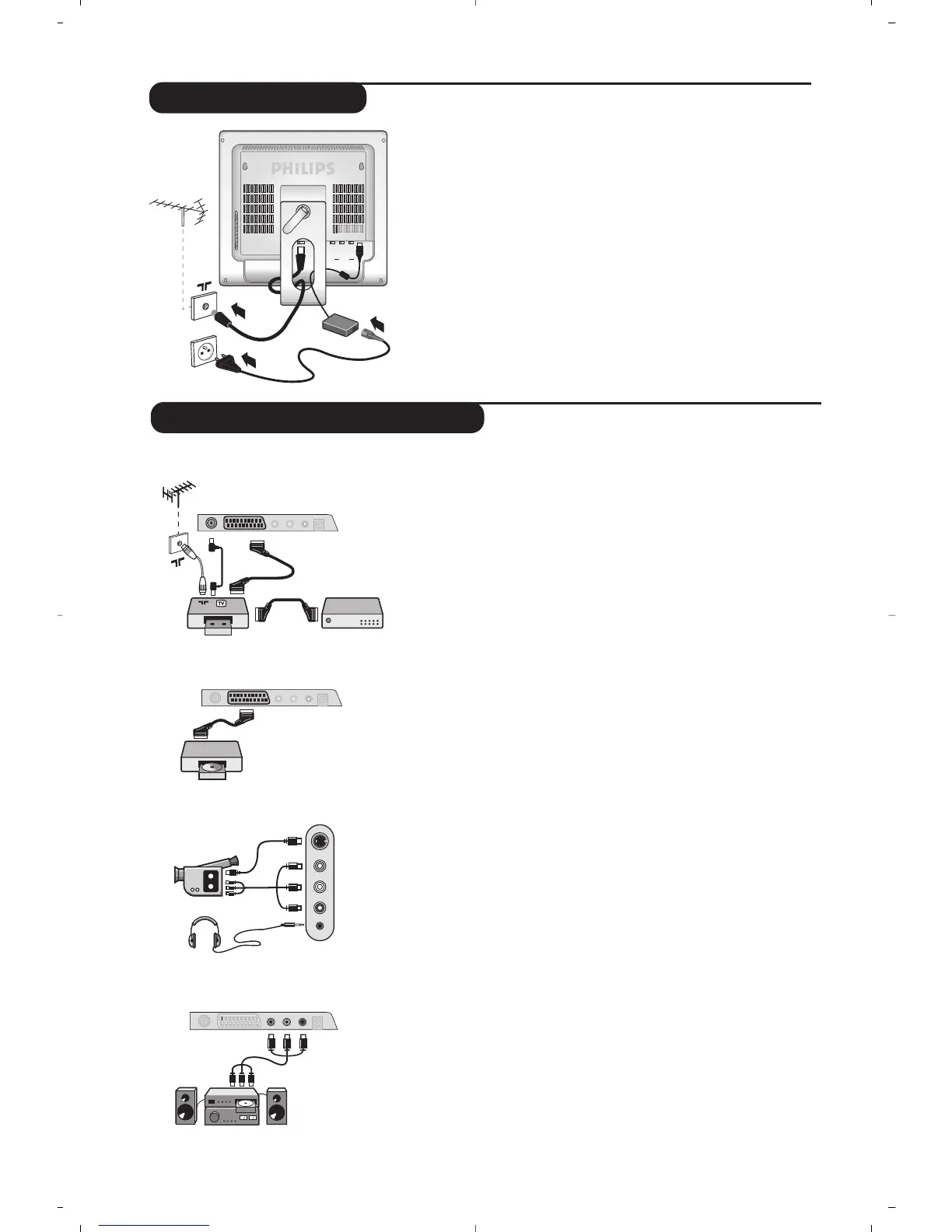 PHILIPS

TV