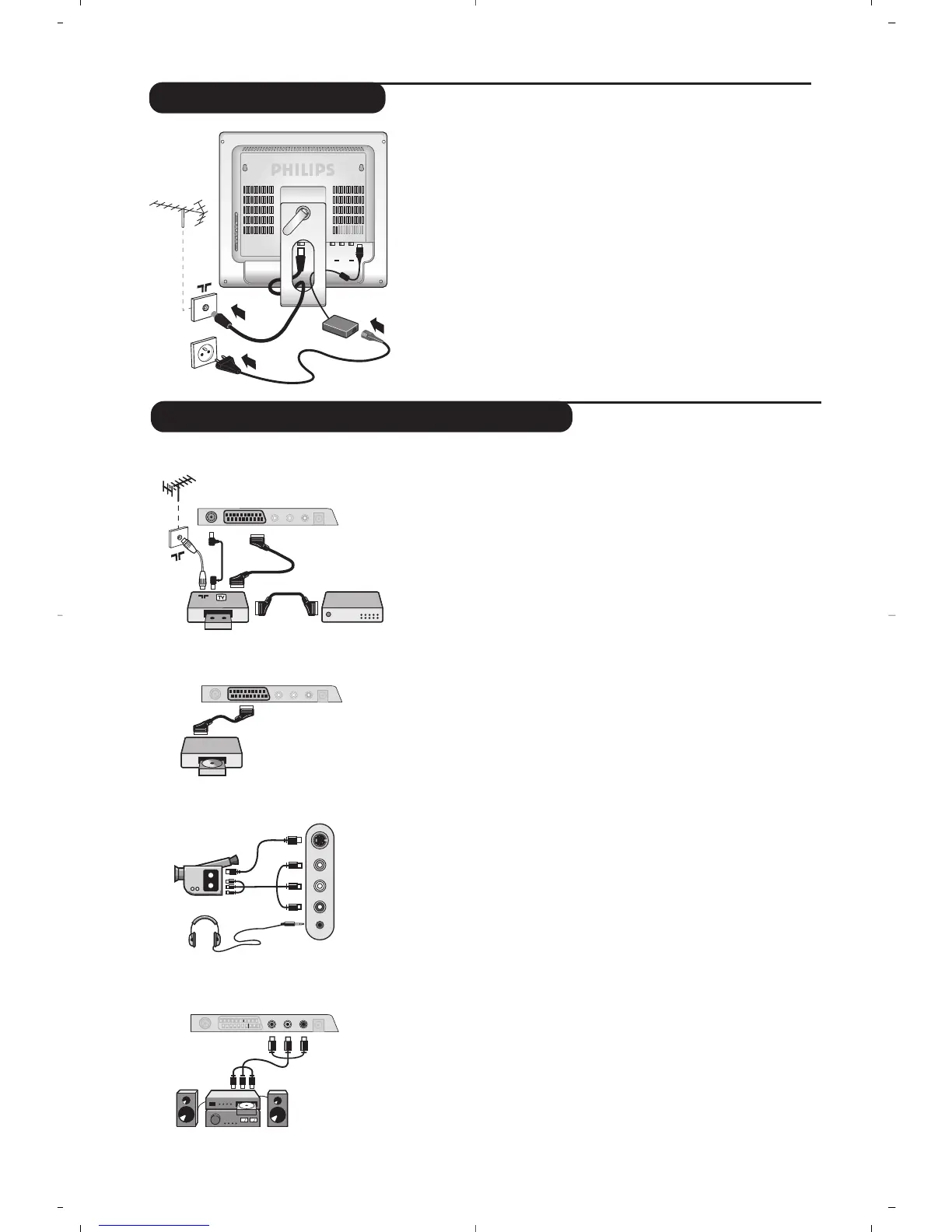 PHILIPS

TV