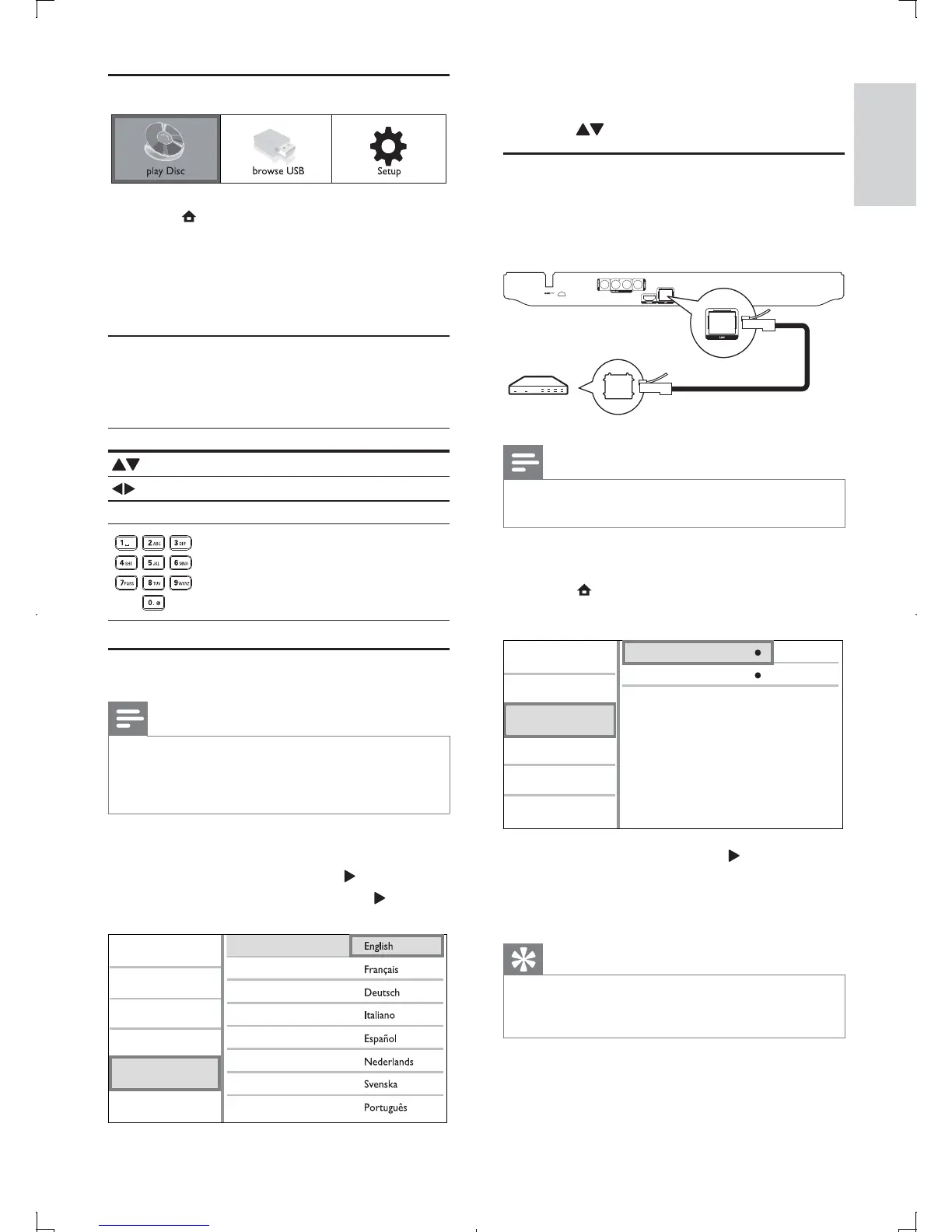 play Disc

browse USB

Setup

English

Français

Deutsch

Italiano

Español

Nederlands

Svenska

Português