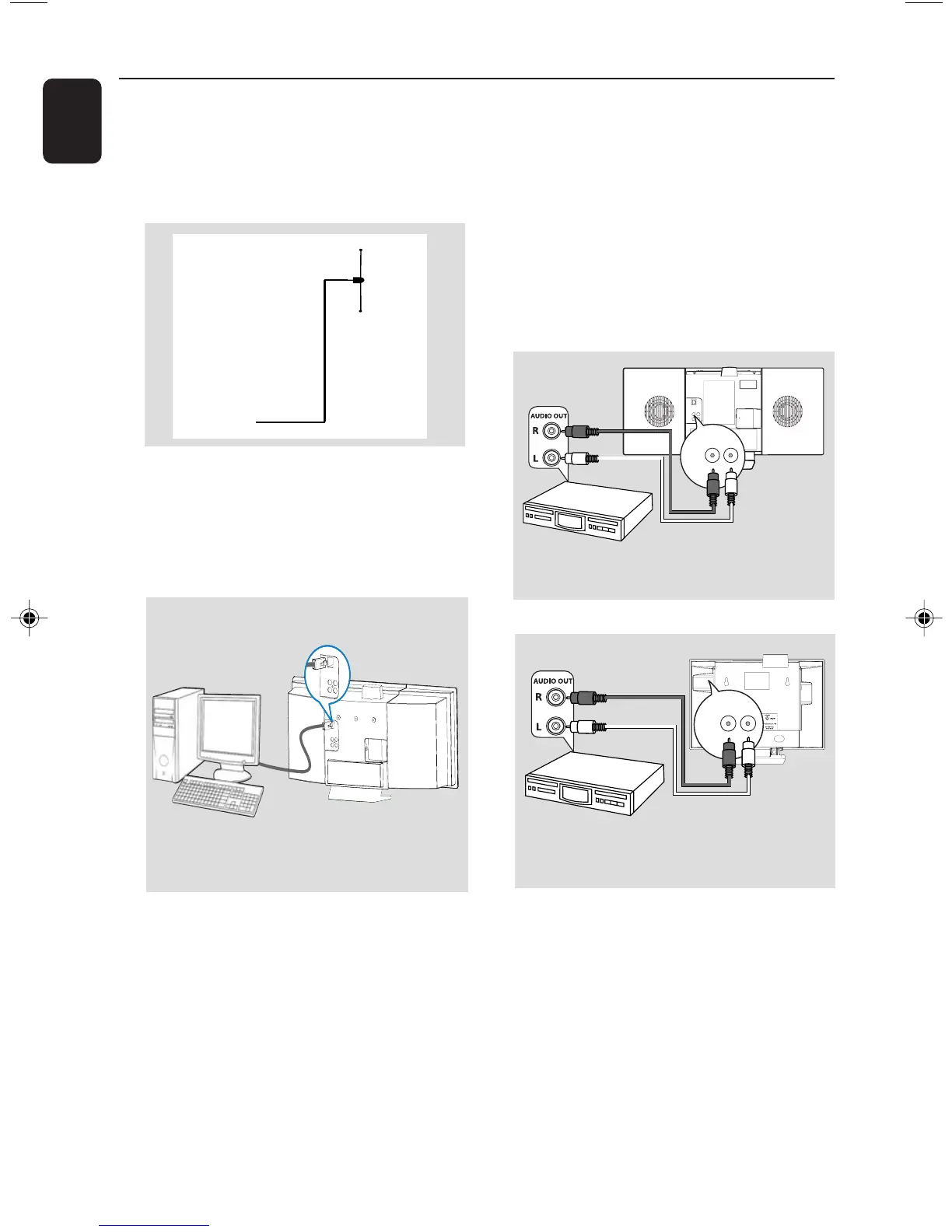 AUDIO OUT
R
L

AUDIO OUT
R
L