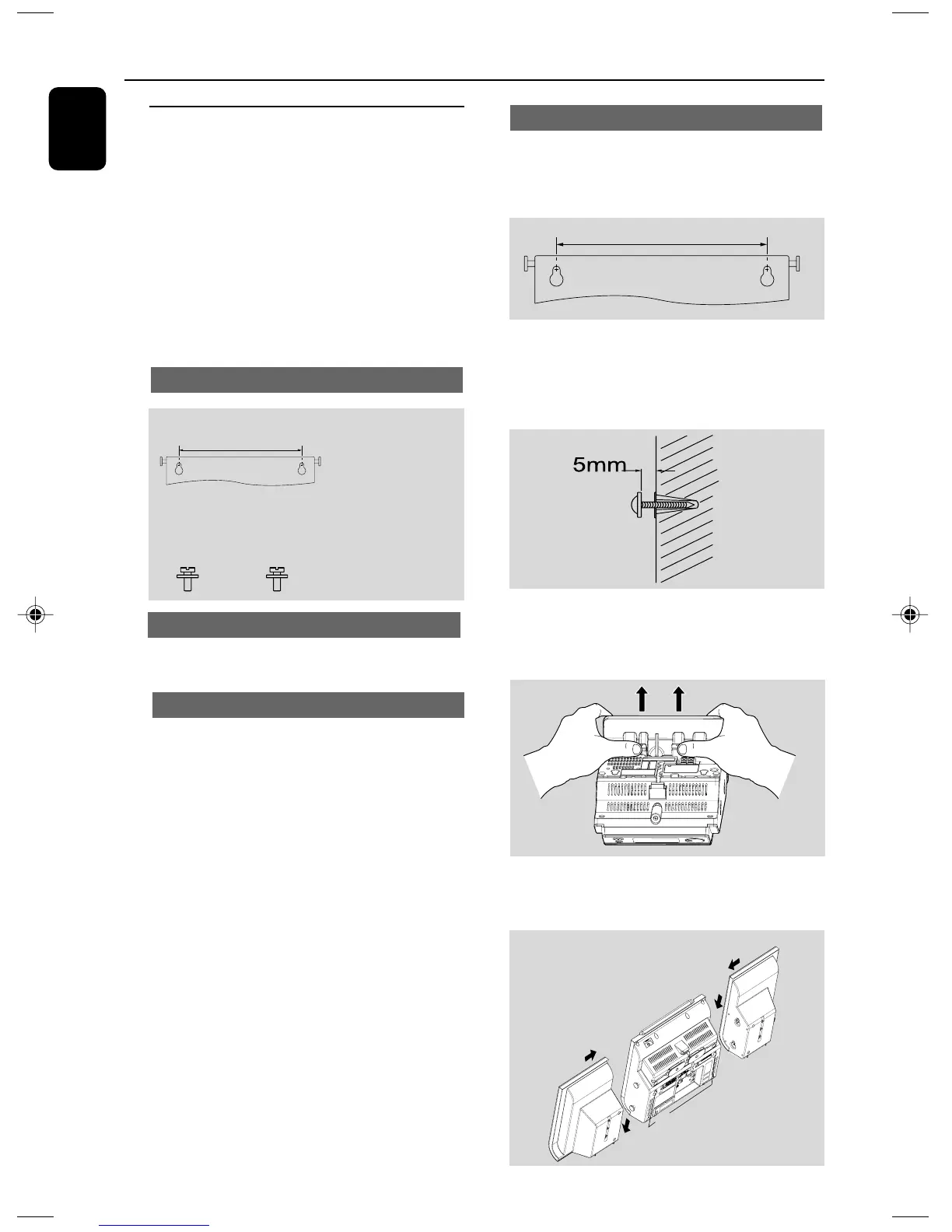 5mm