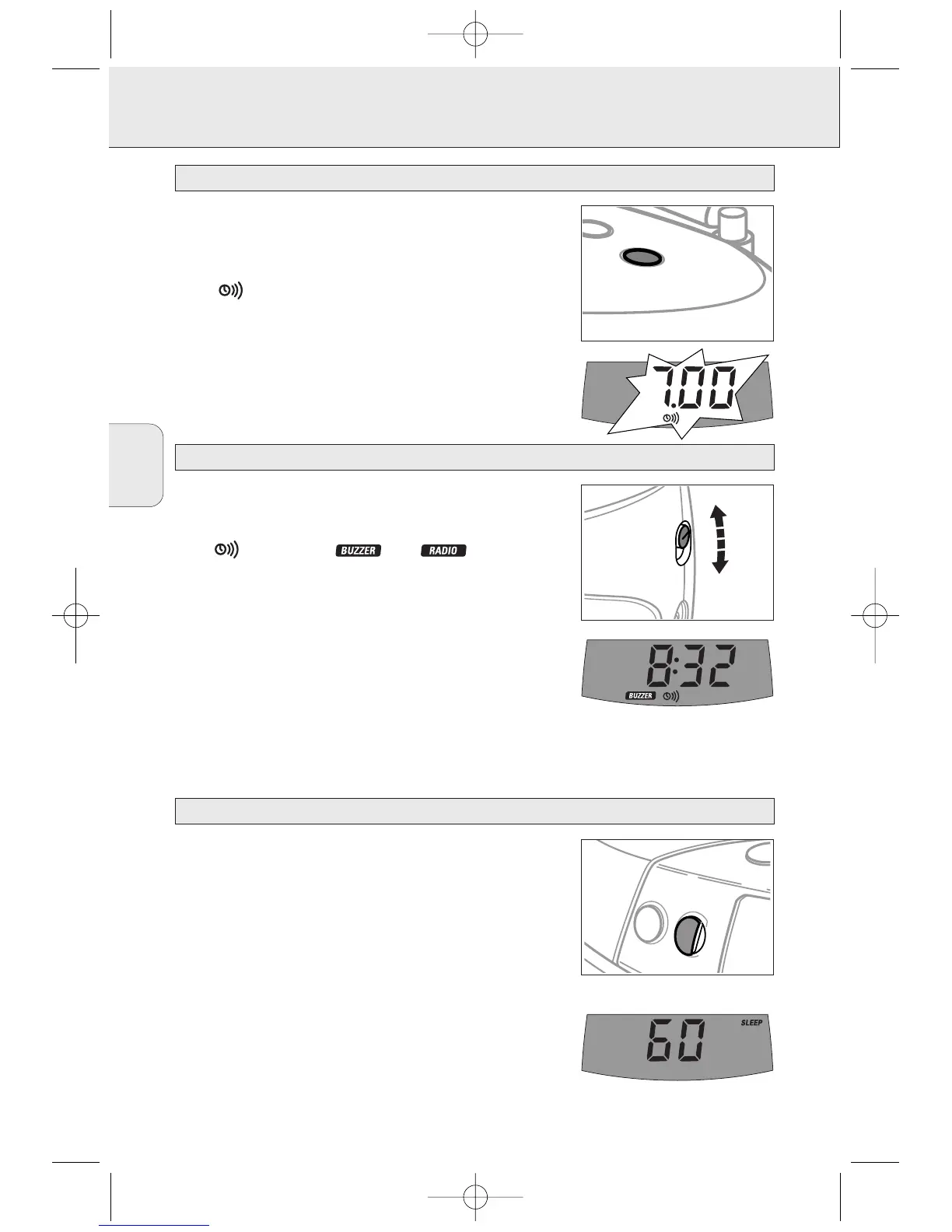 7.00

BUZZER RADIO

8:32

BUZZER

60

SLEEP