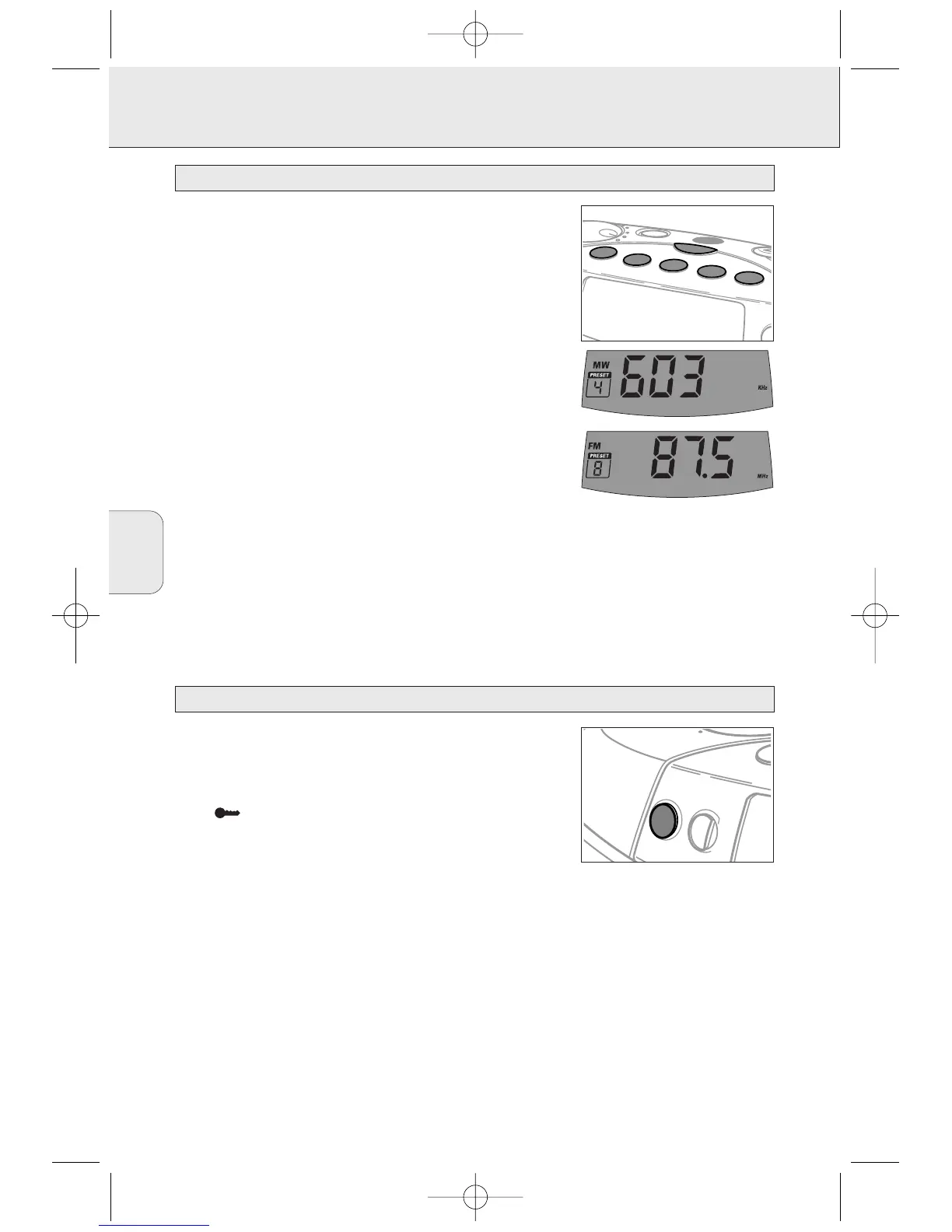 MW
PRESET
4
603
KHz

FM
PRESET
8
87.5
MHz