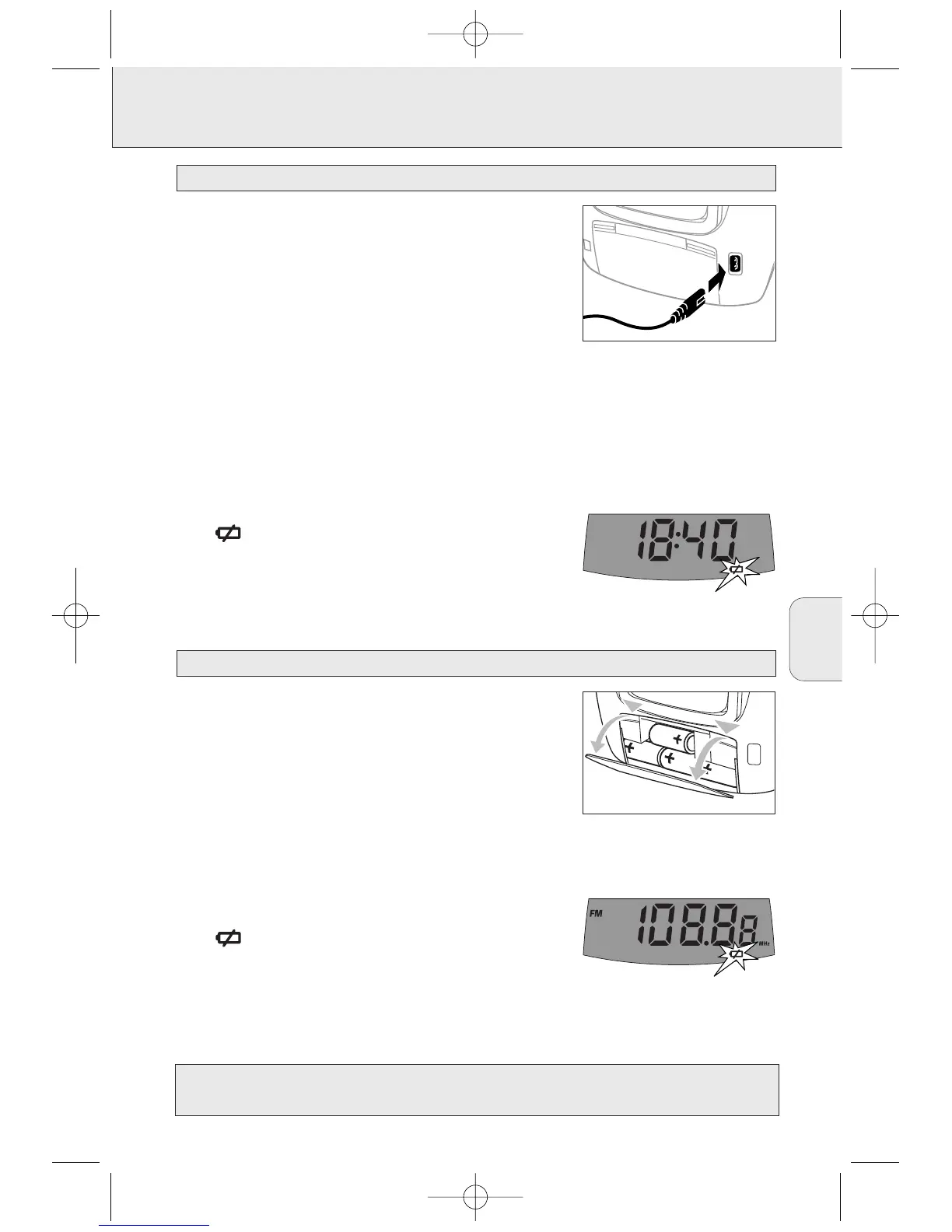 18:40

FM 108.8 MHz