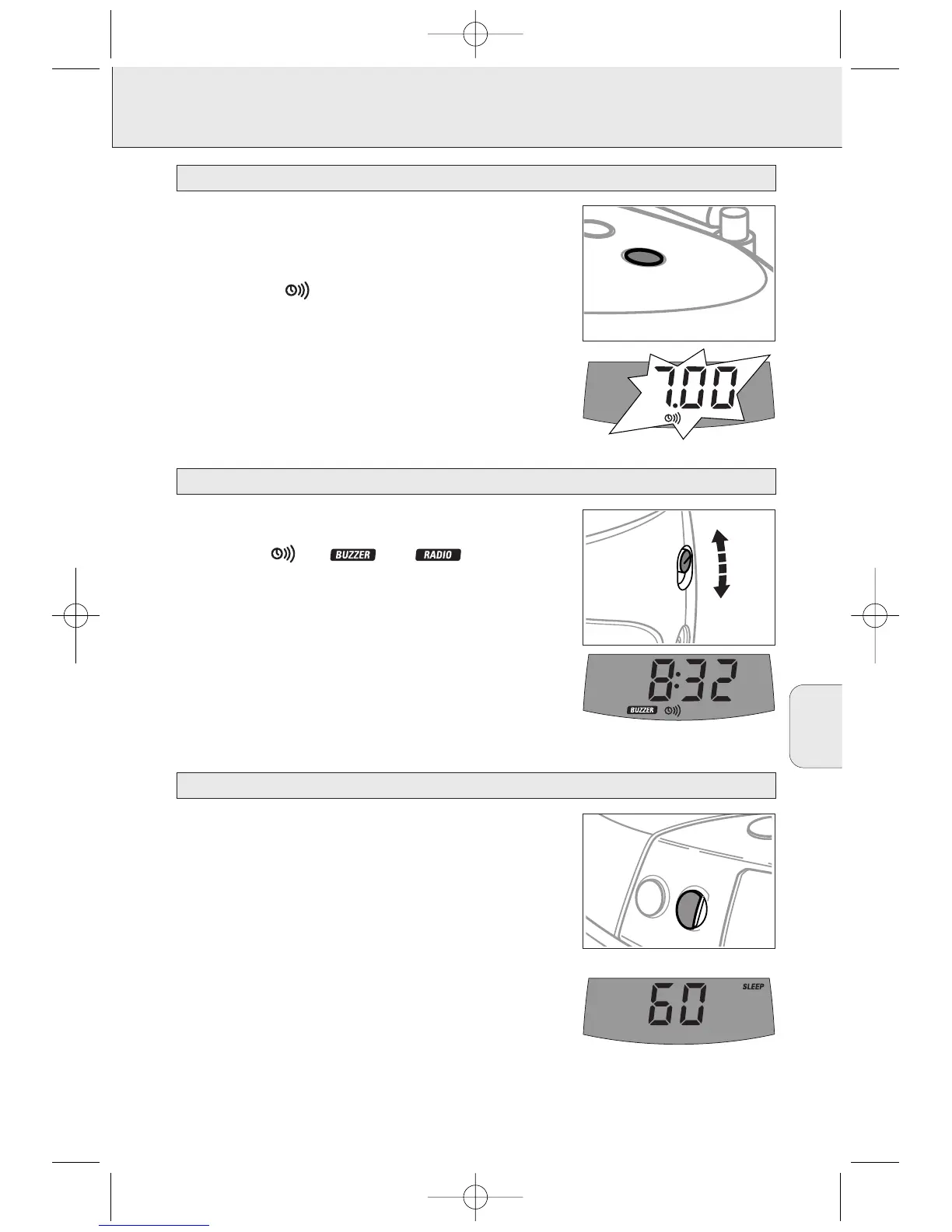 7.00

BUZZER RADIO

8:32
BUZZER

60 SLEEP