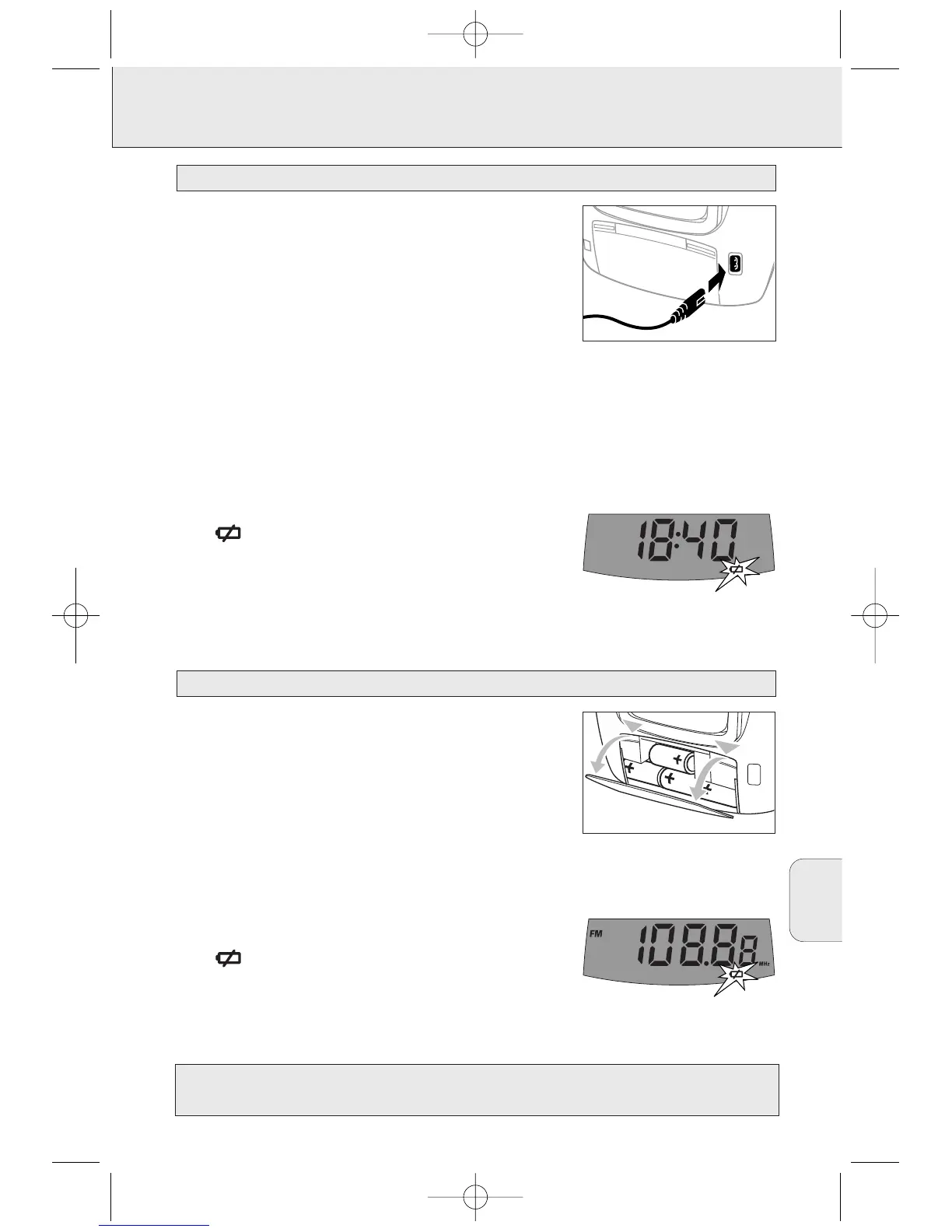 18:40

FM 108.8 MHz