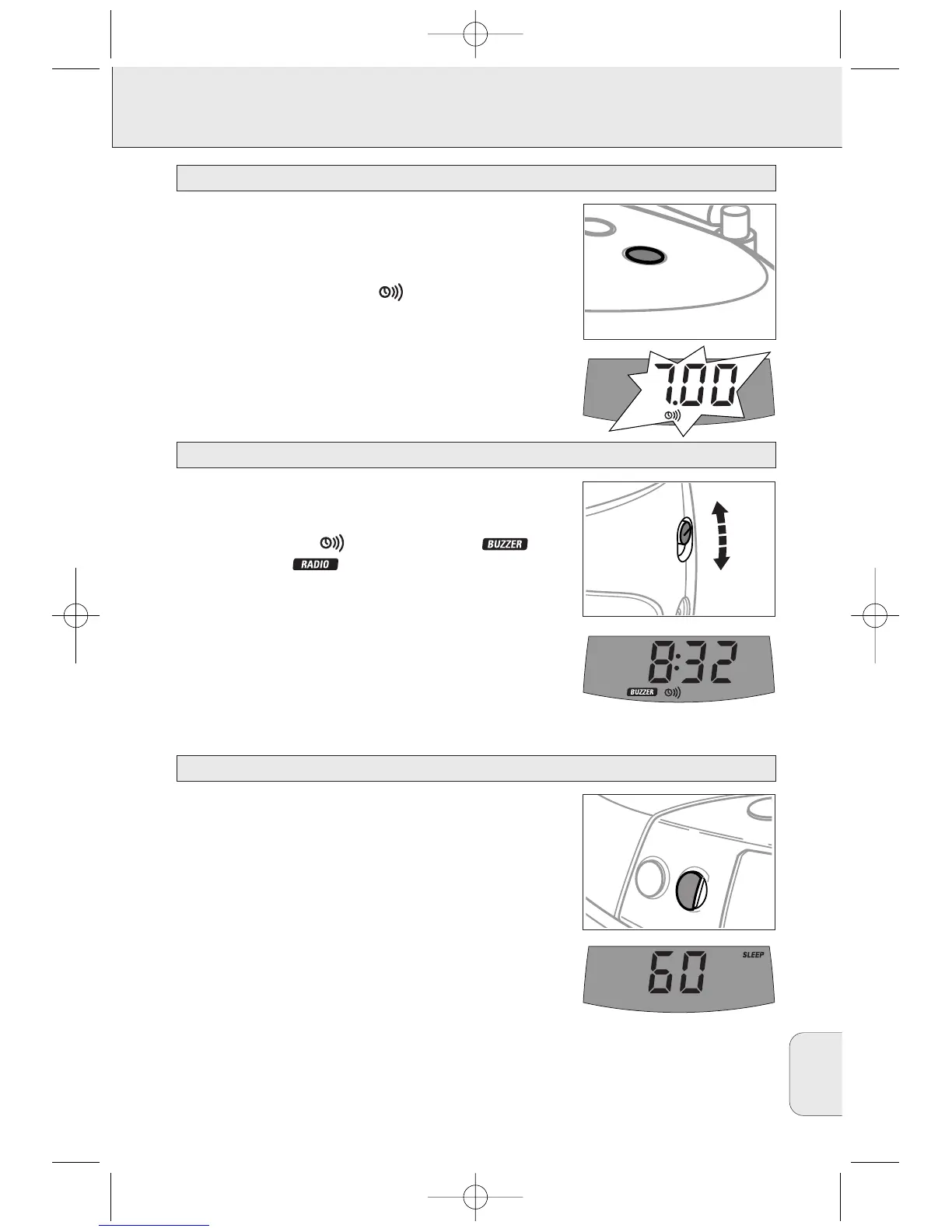 7.00

BUZZER RADIO

8:32

BUZZER

60

SLEEP