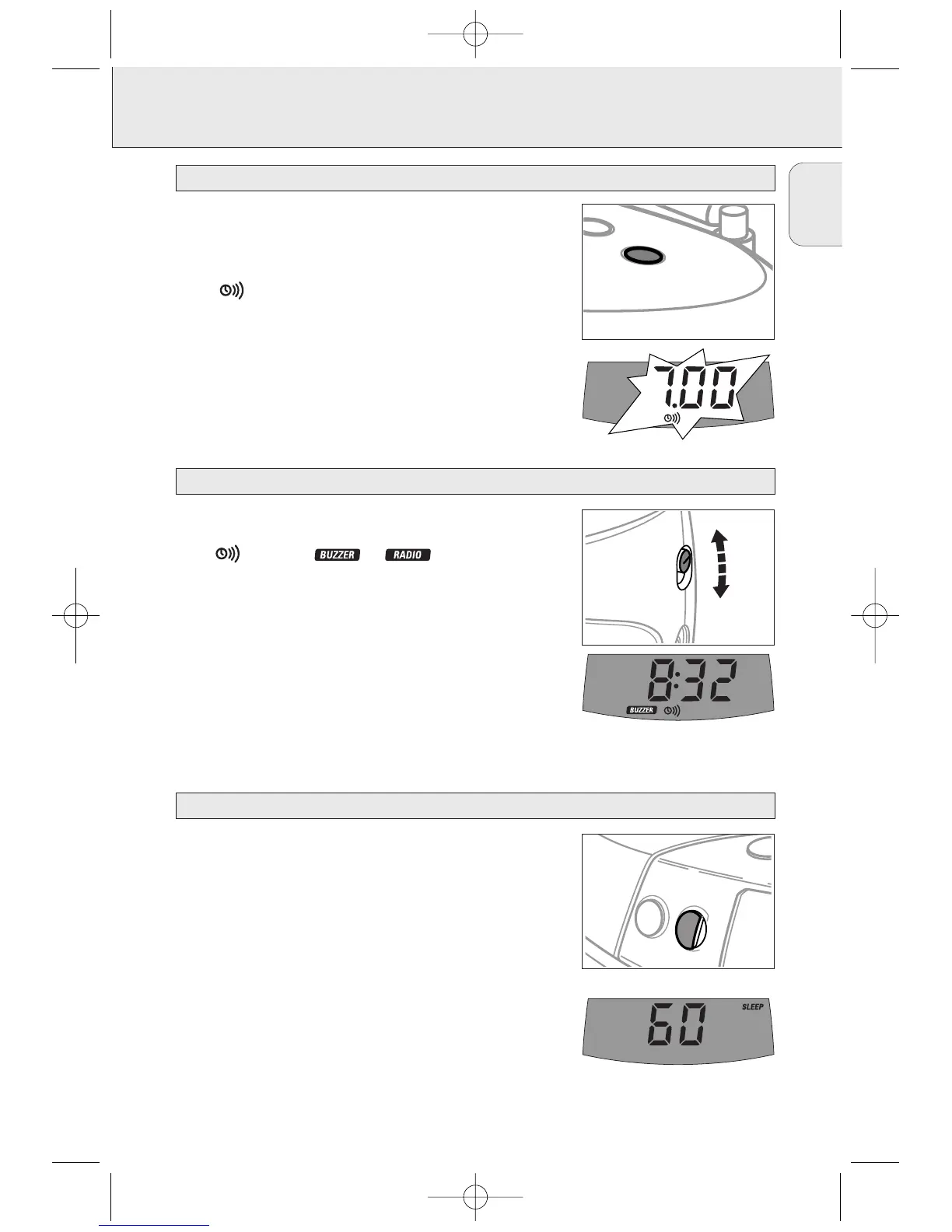 7.00

BUZZER RADIO

8:32

BUZZER

60 SLEEP