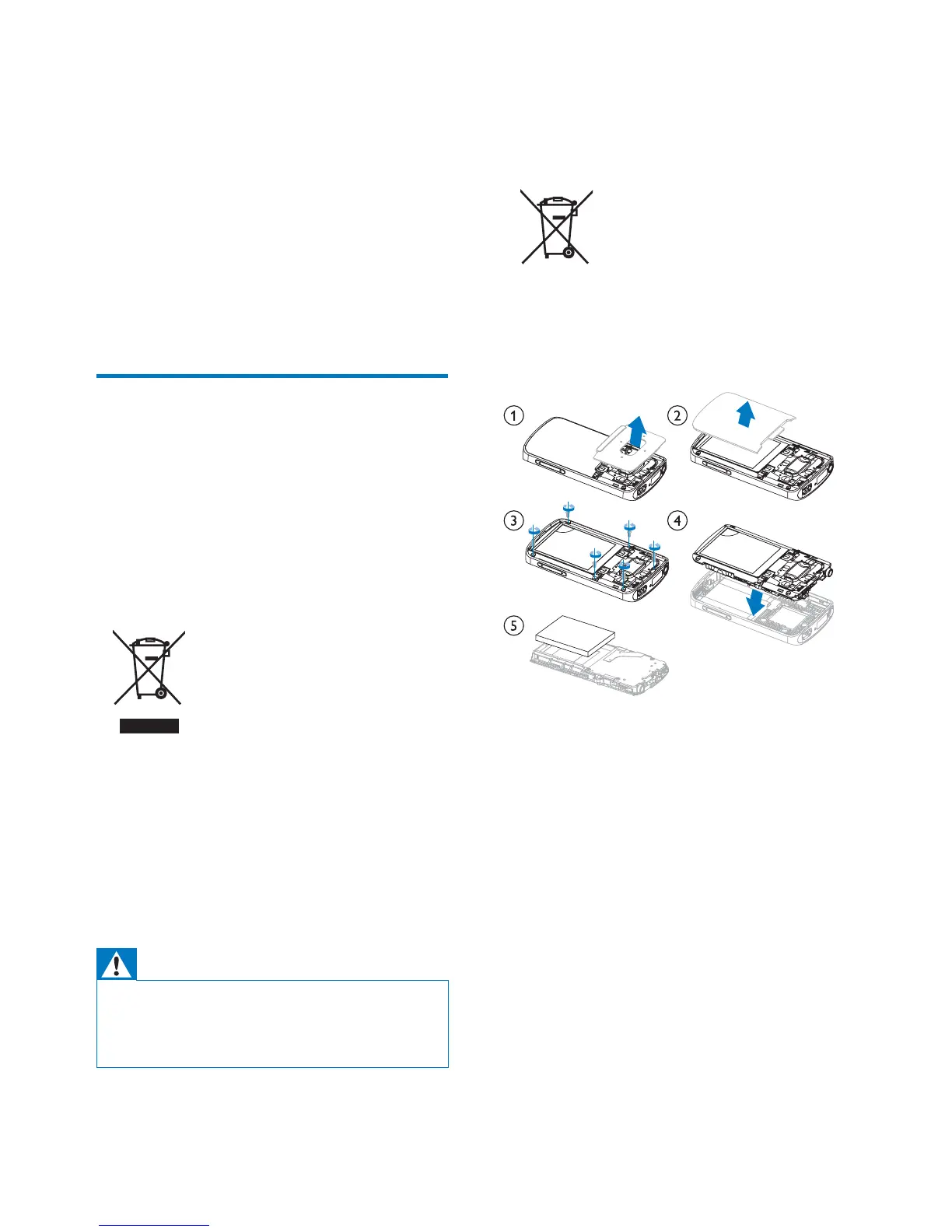 ①

②

③

④

⑤