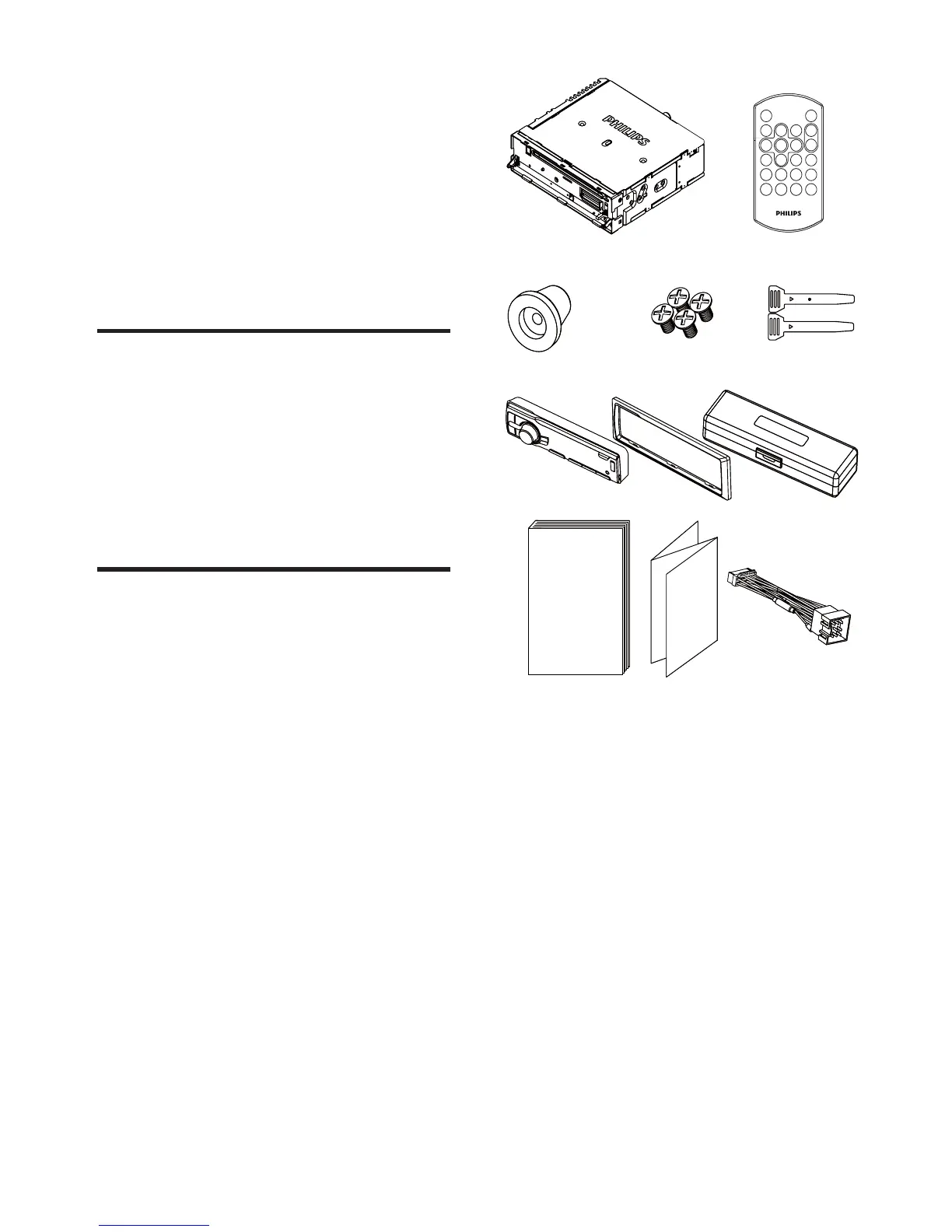 PHILIPS

PHILIPS