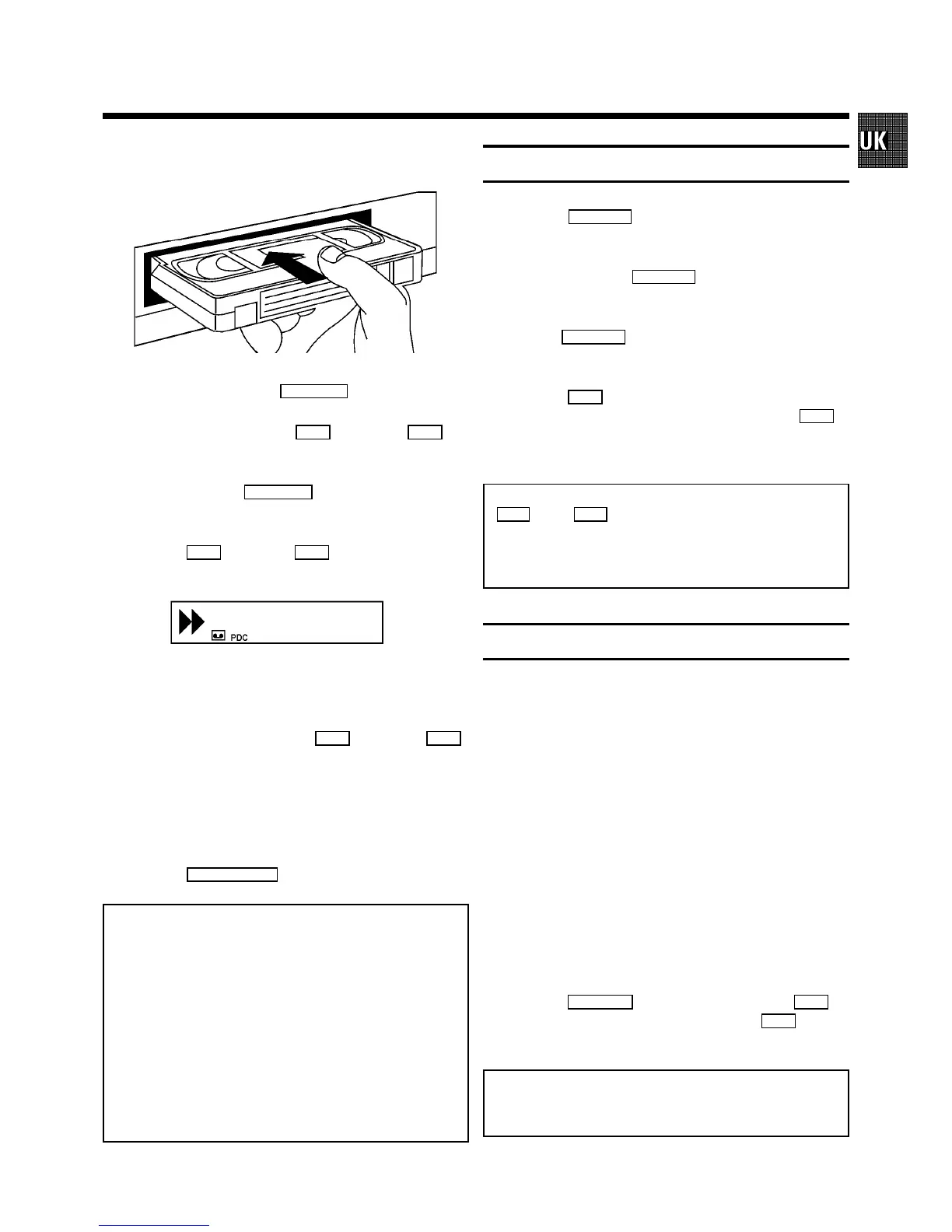 UK

PDC