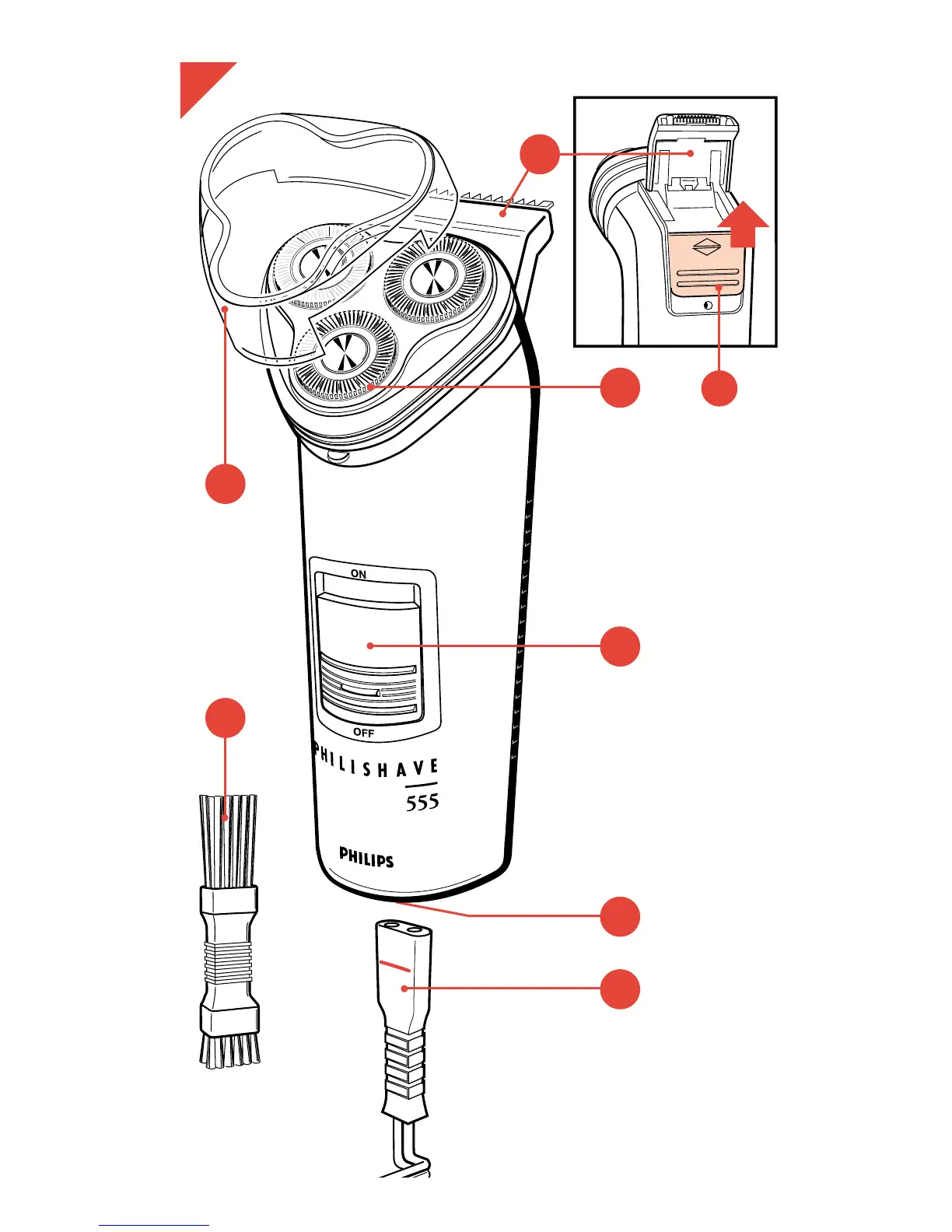 ON

OFF

PHILISHAVE

555

PHILIPS