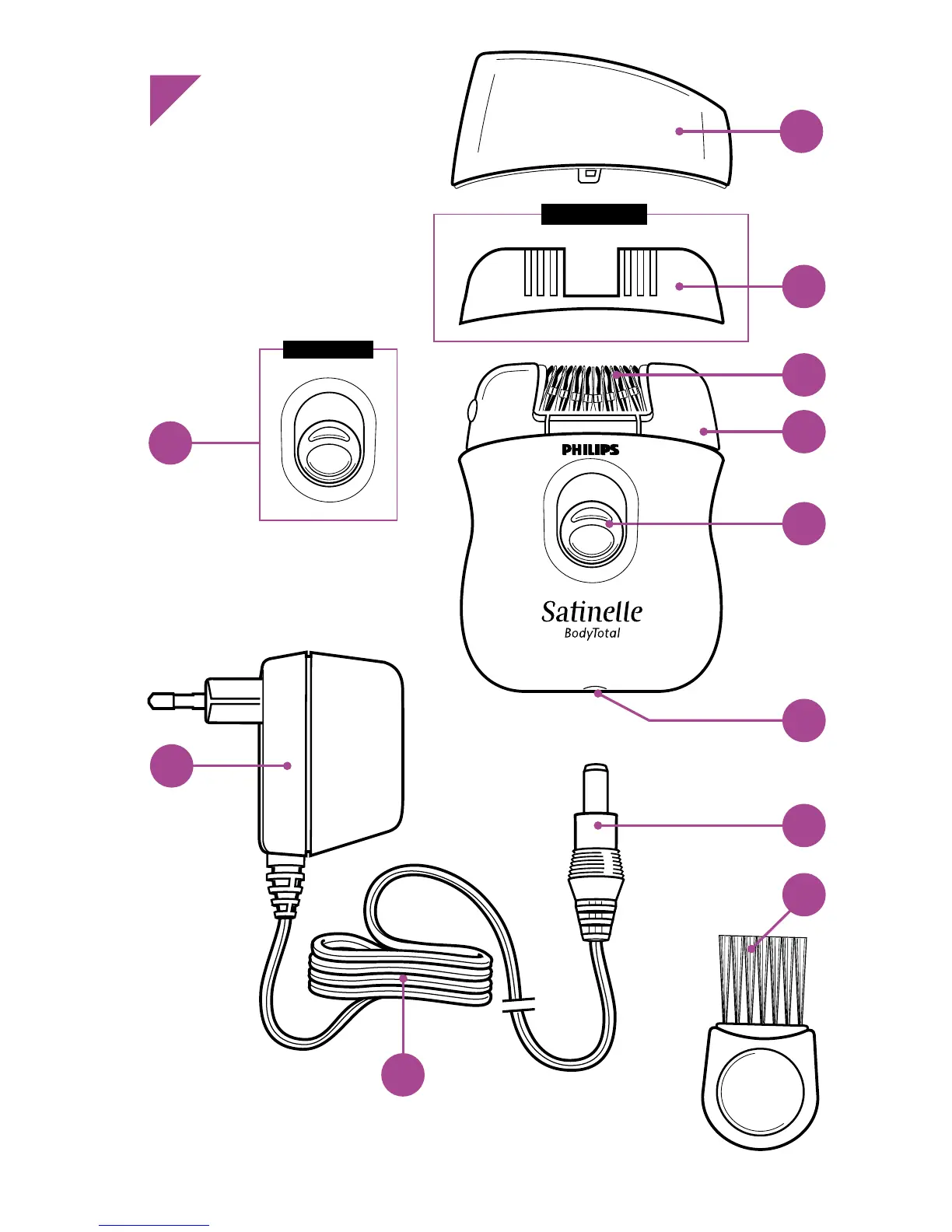 PHILIPS

Satinelle
BodyTotal