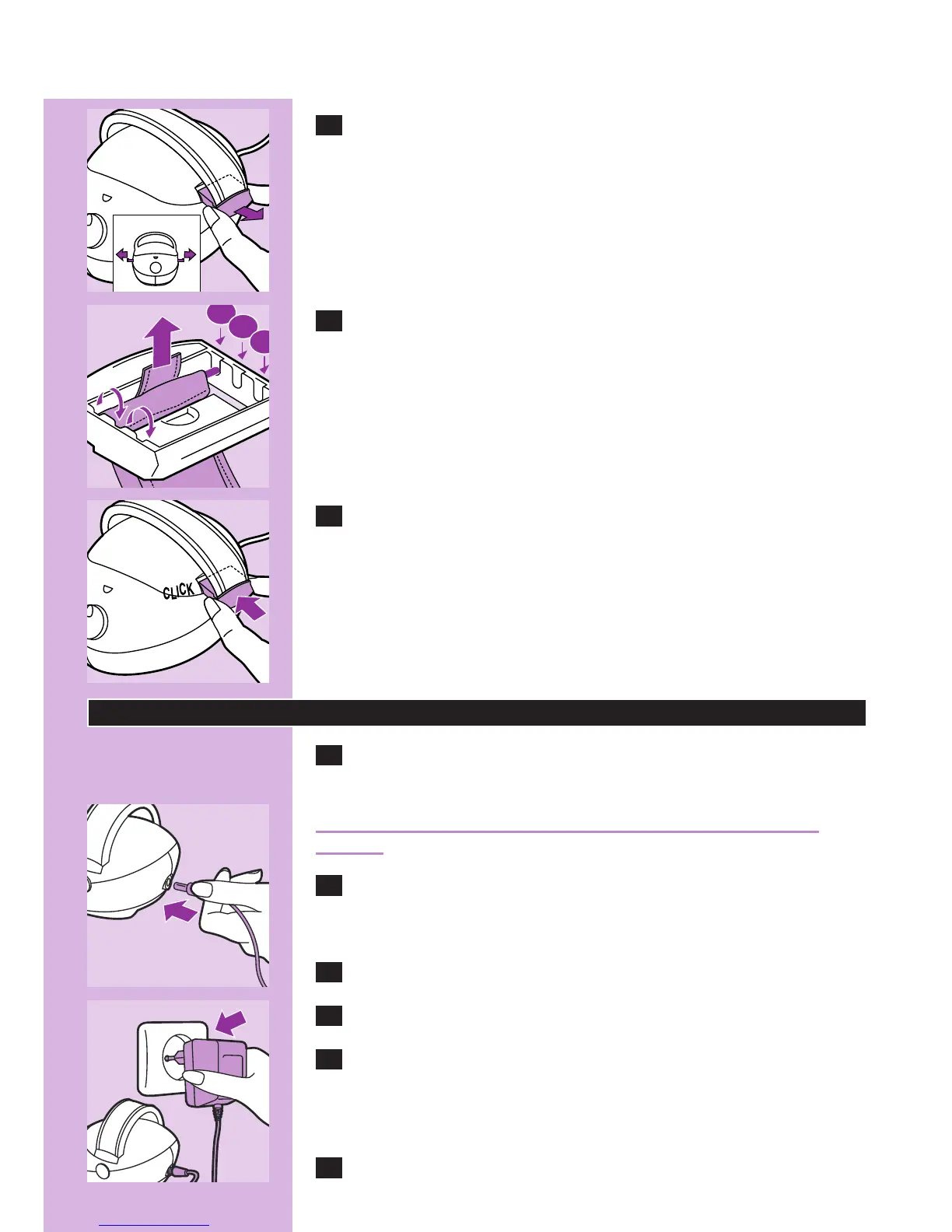 CLICK