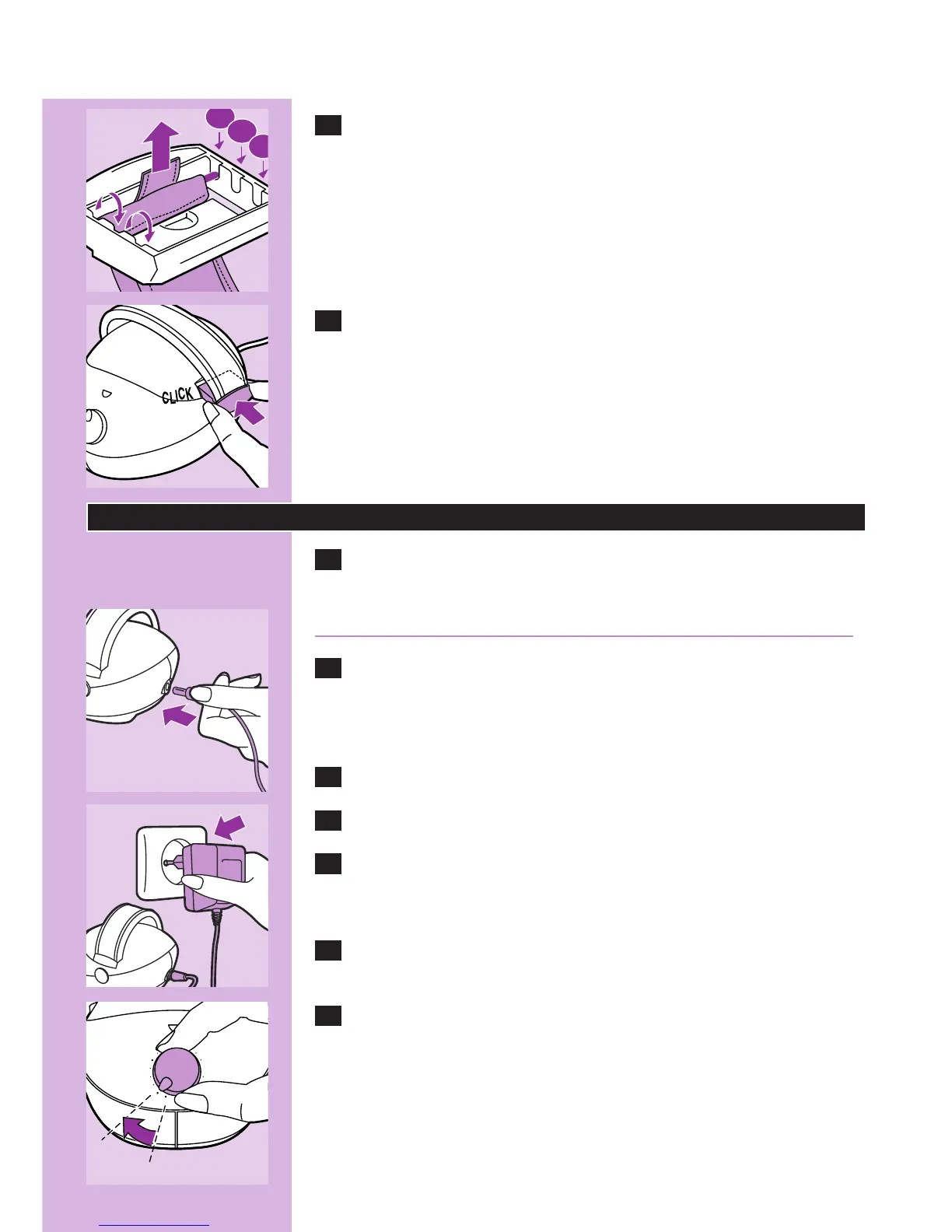 CLICK