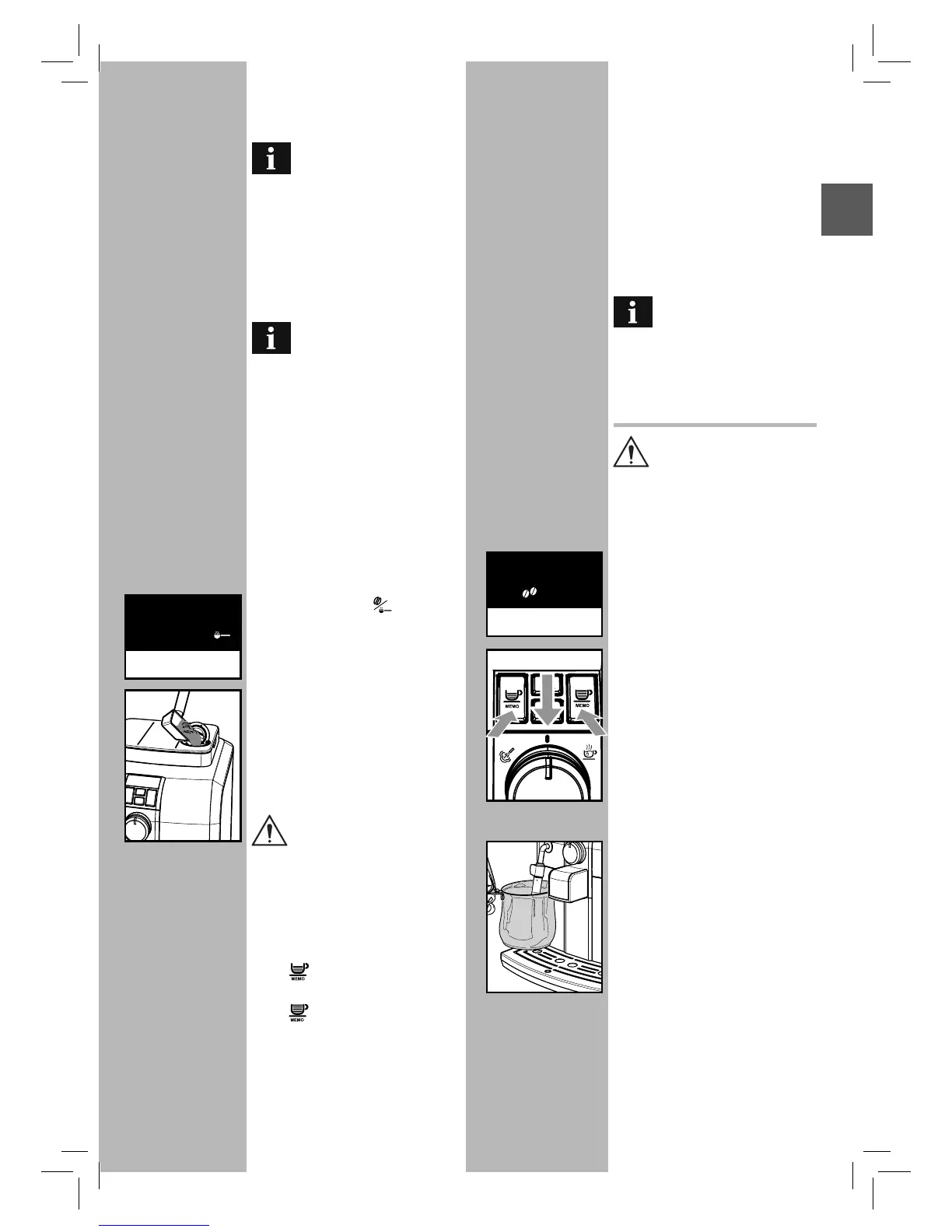 MEMO

MEMO

MEMO

MEMO