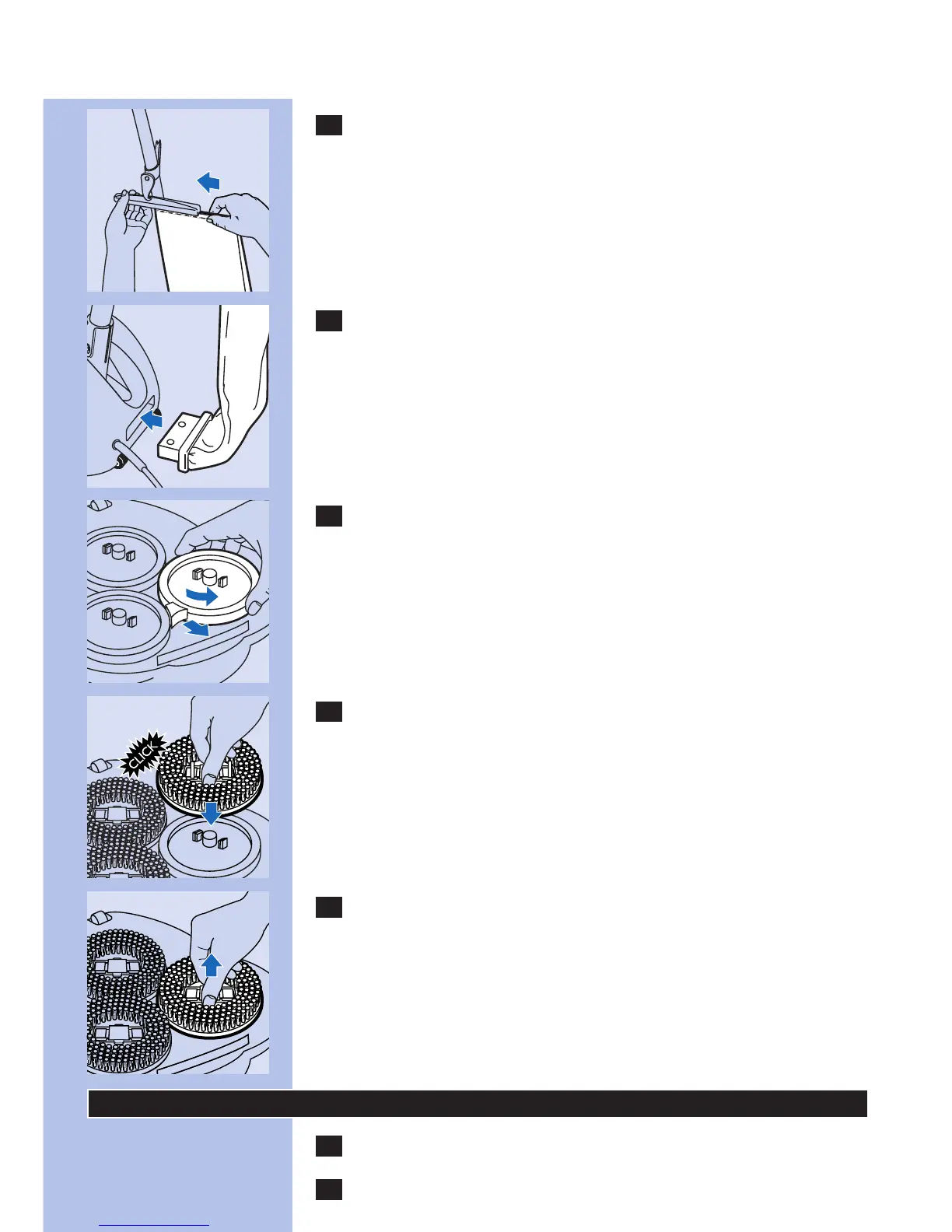 CLICK