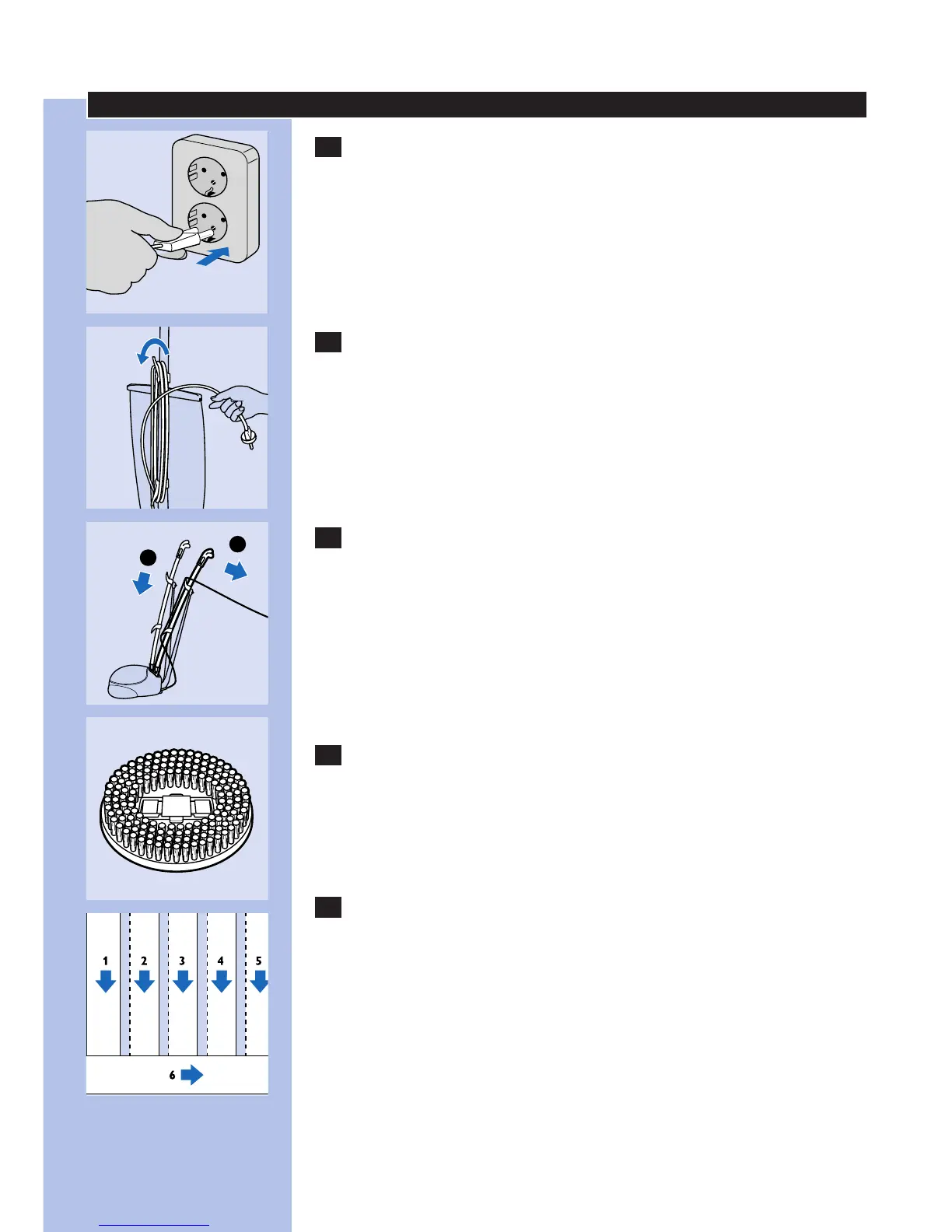 1
2
3
4
5
6