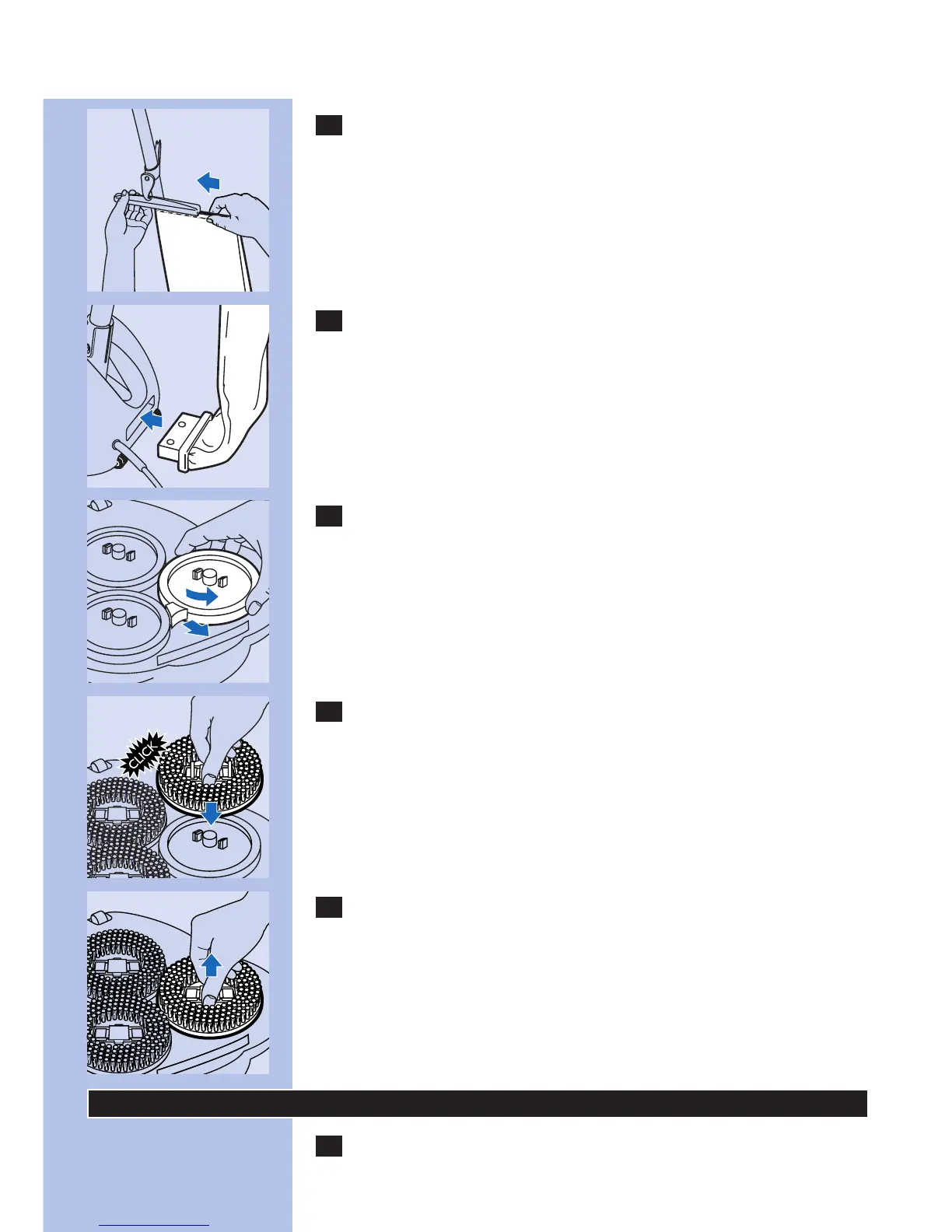 CLICK