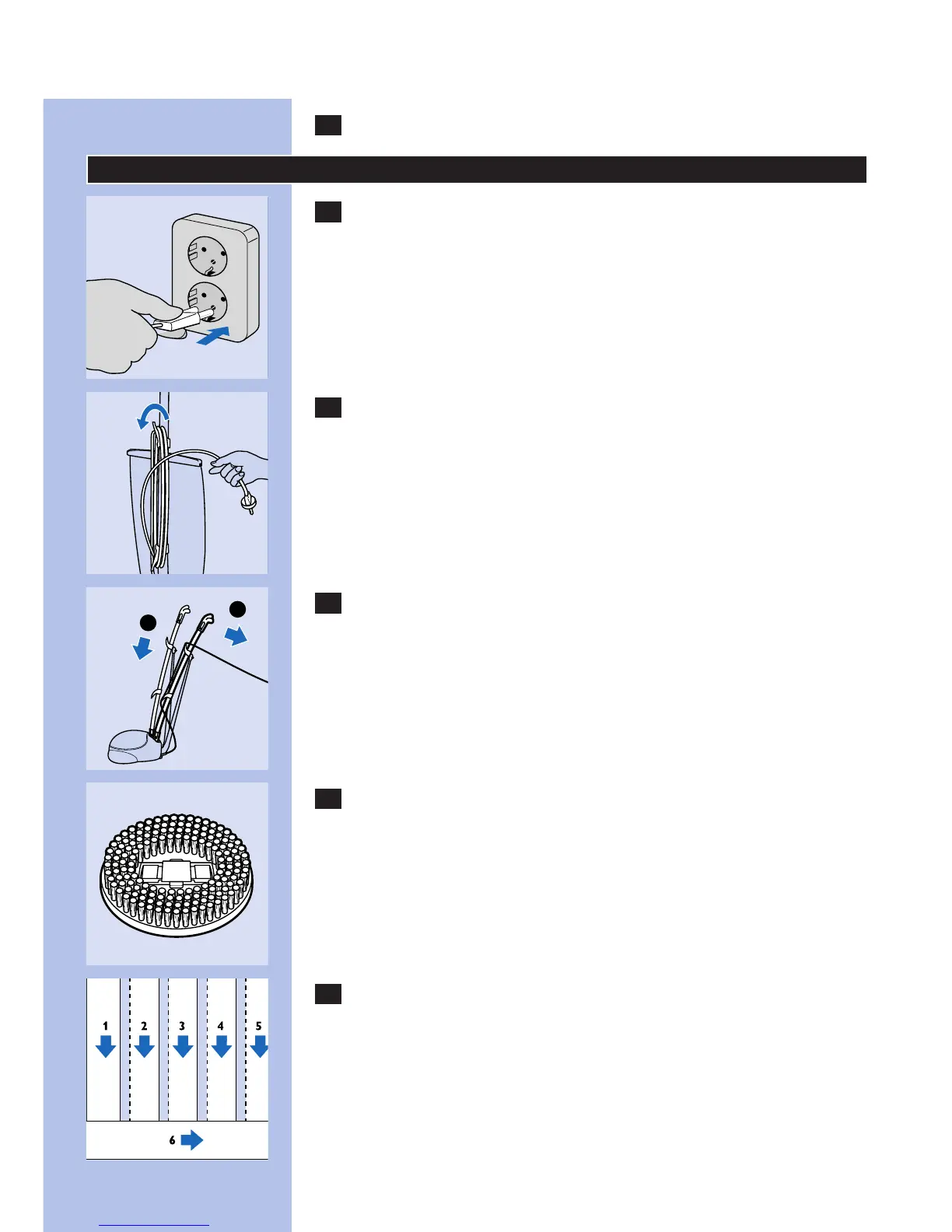 1

2

3

4

5

6