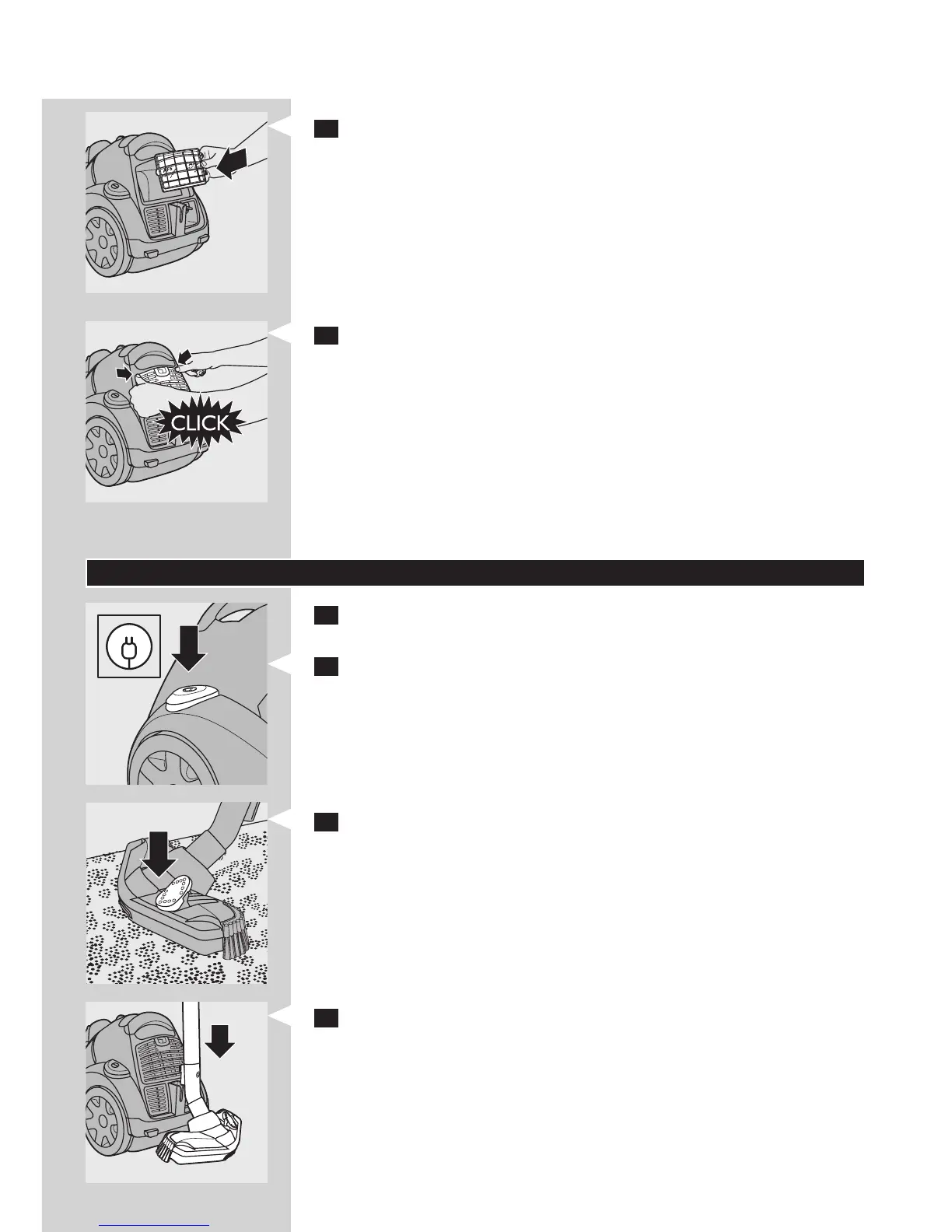 CLICK