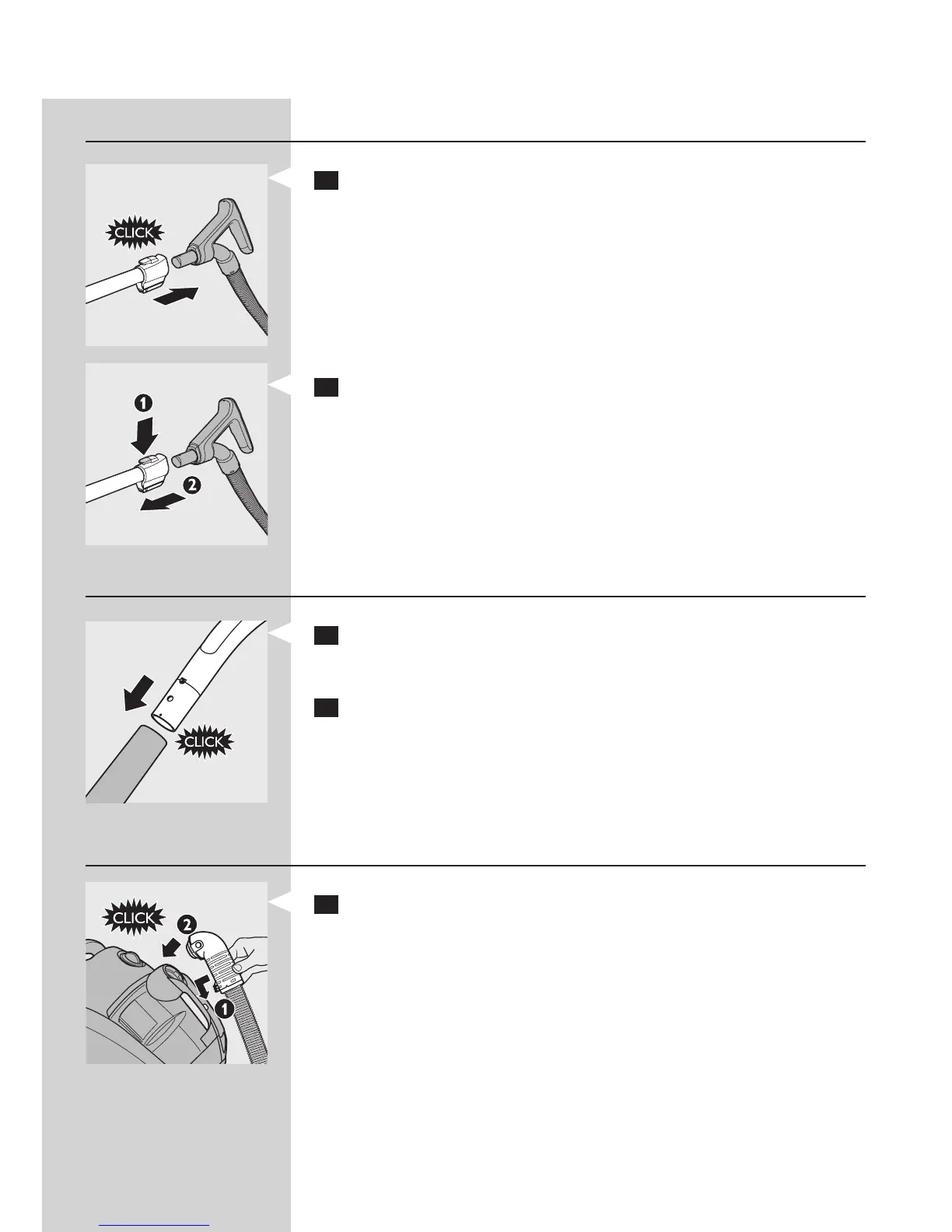 CLICK

1

2

CLICK

CLICK

2

1