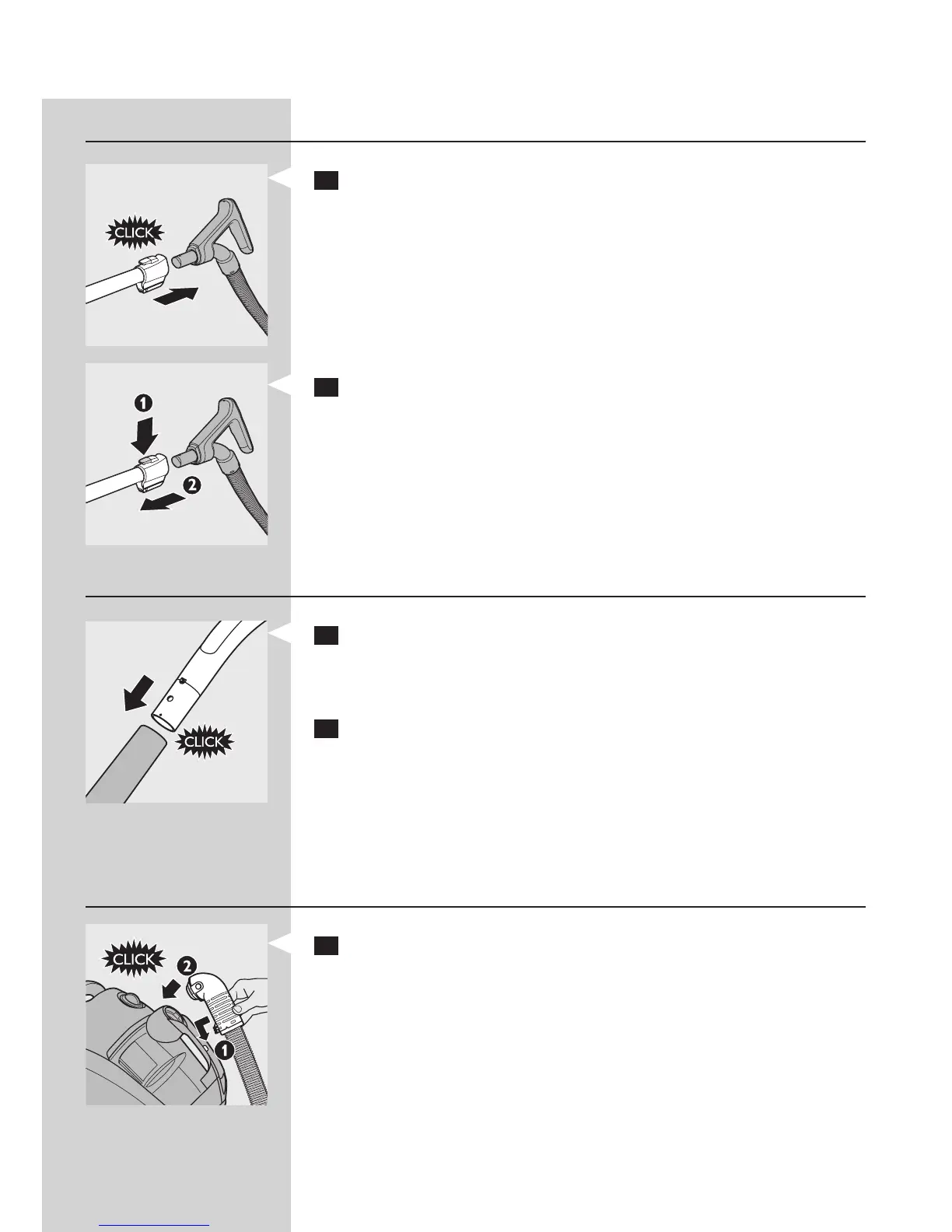 CLICK

1

2

CLICK

CLICK

2

1