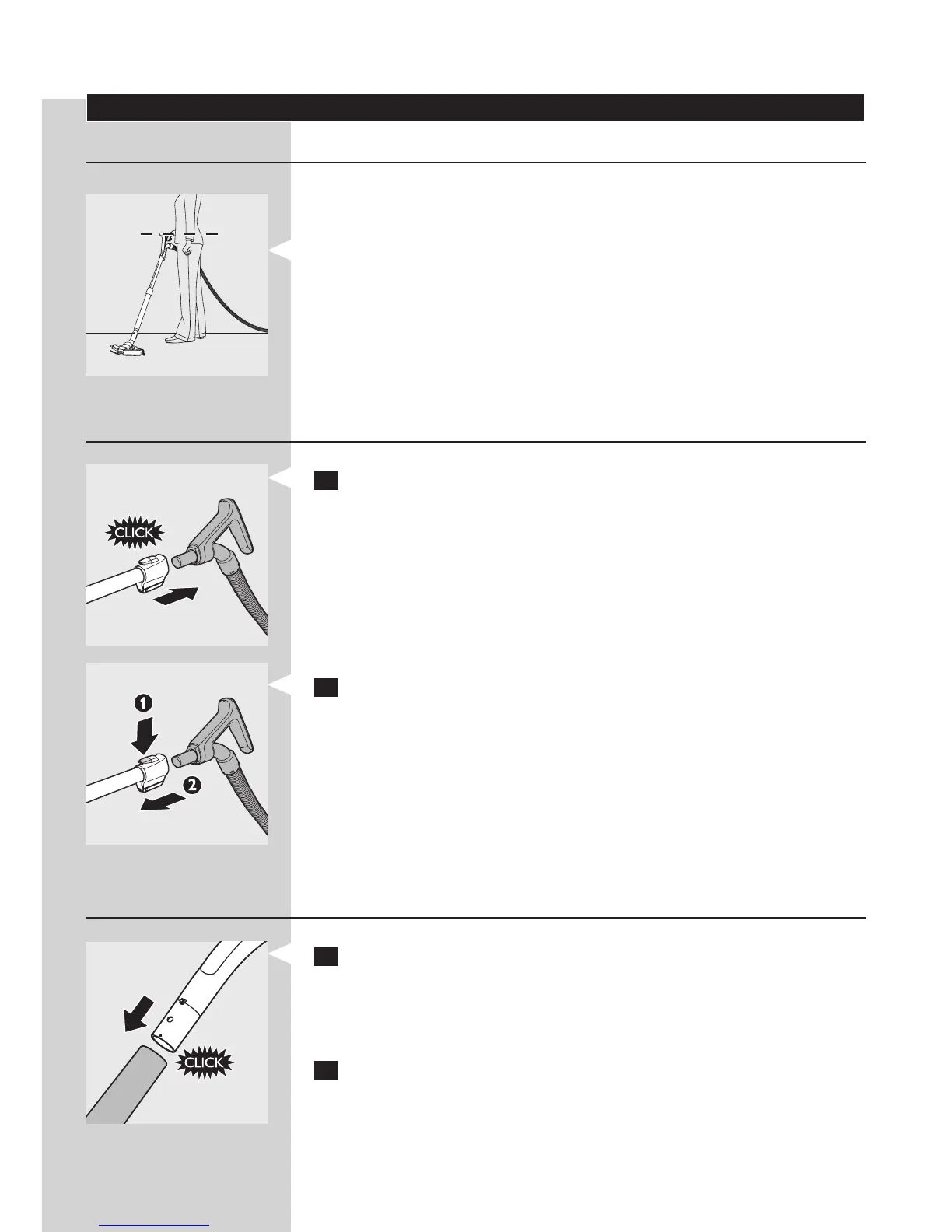 CLICK

1

2

CLICK