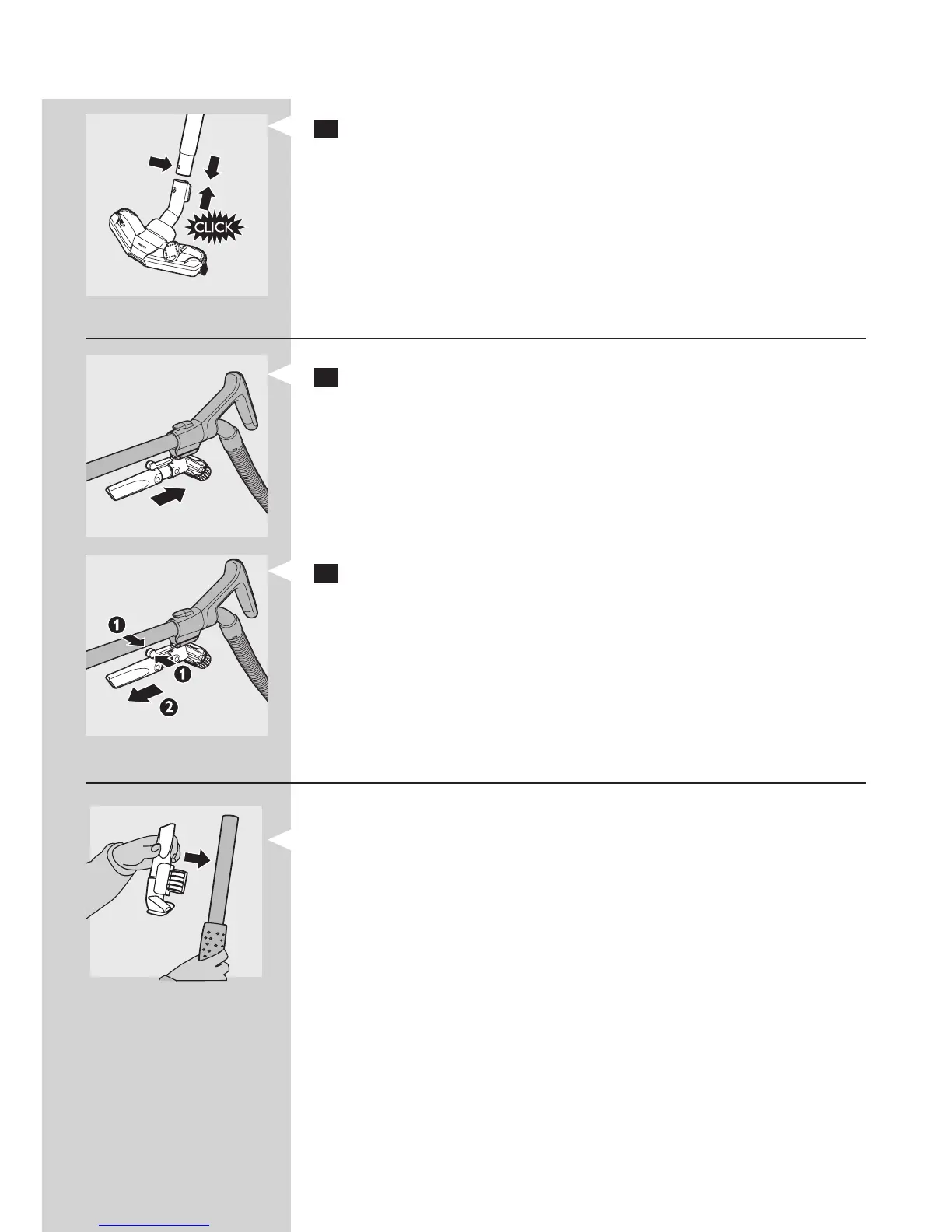 CLICK

1

1

2