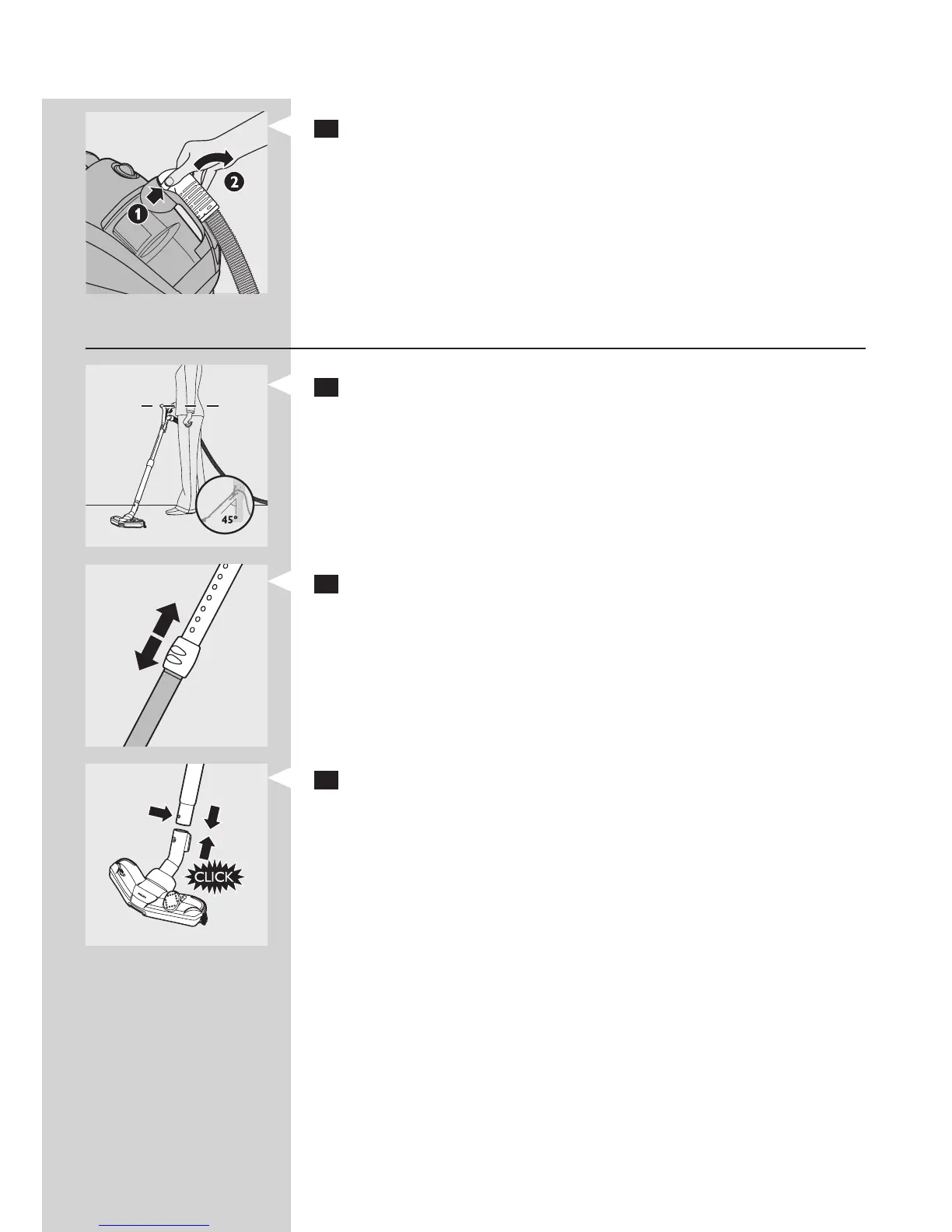 1

2

45°

CLICK