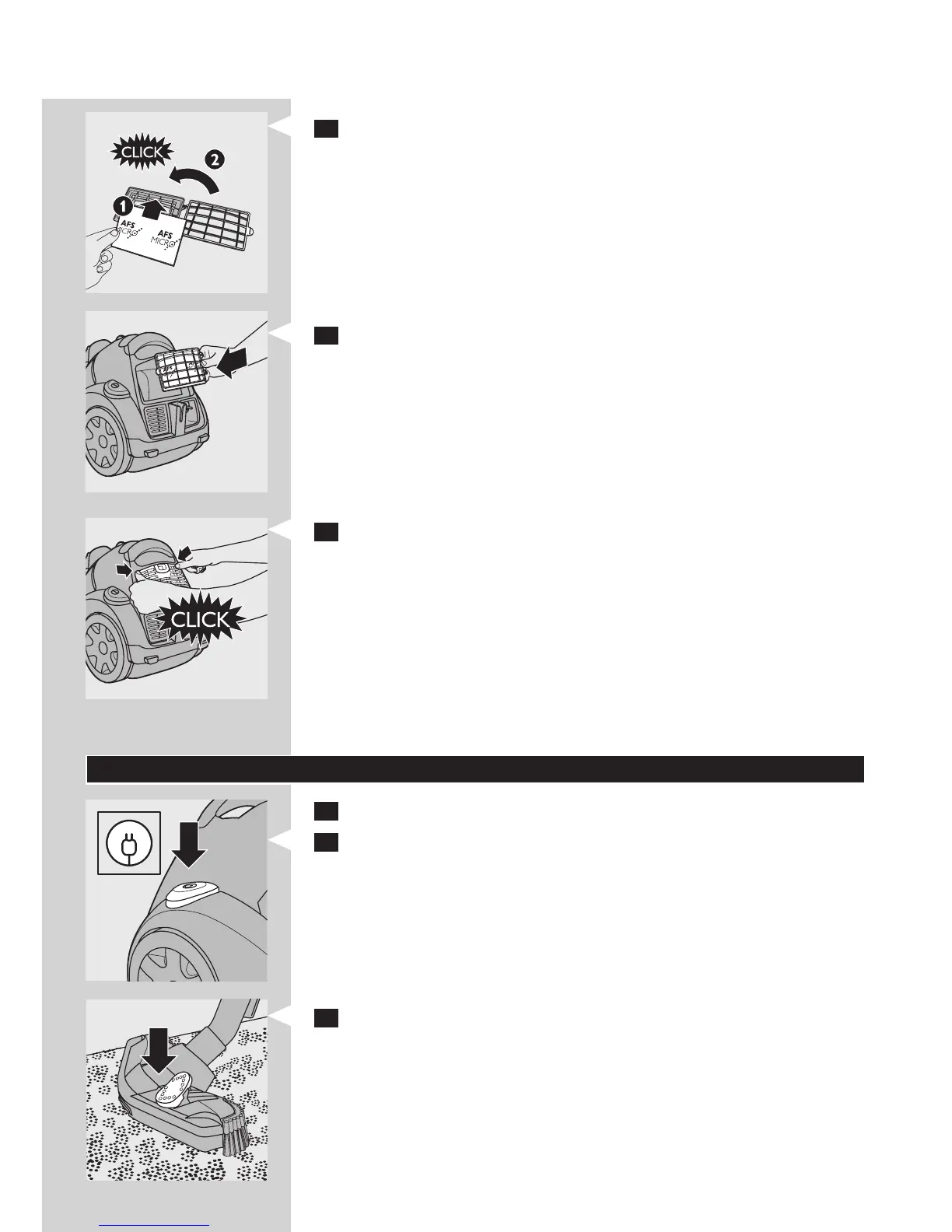 CLICK

2

1

AFS MICRO

AFS MICRO

CLICK