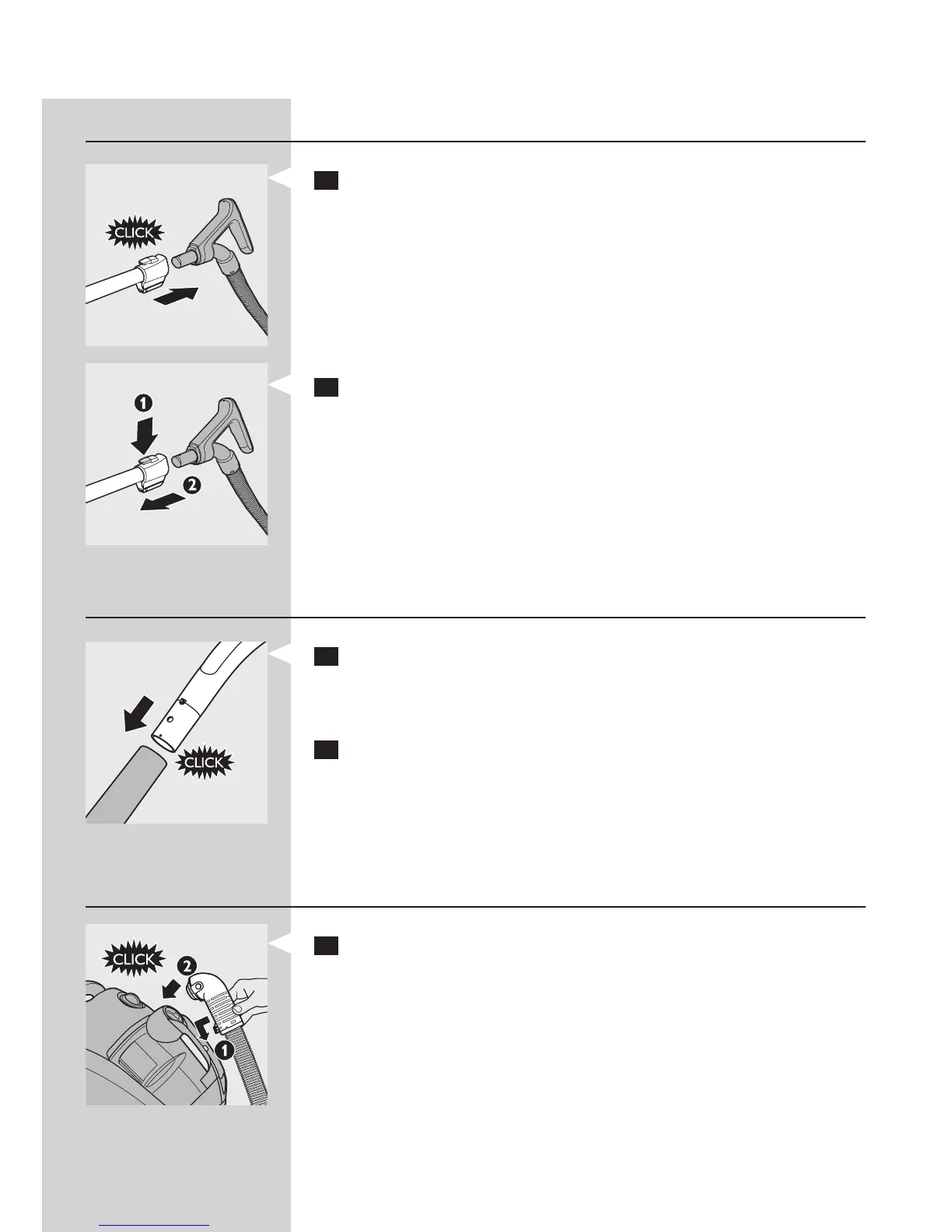 CLICK

1

2

CLICK

CLICK

2

1