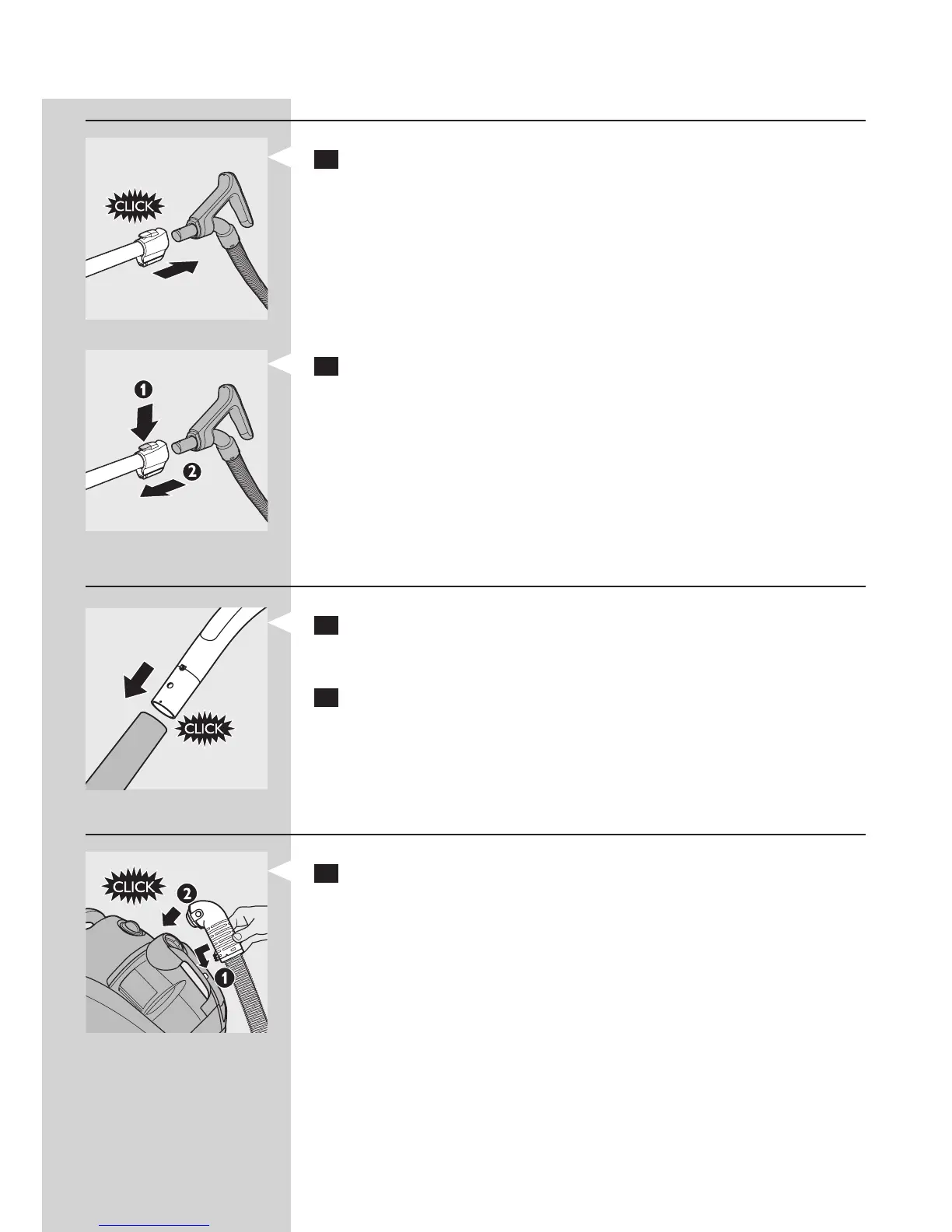 CLICK

1

2

CLICK

CLICK

2

1