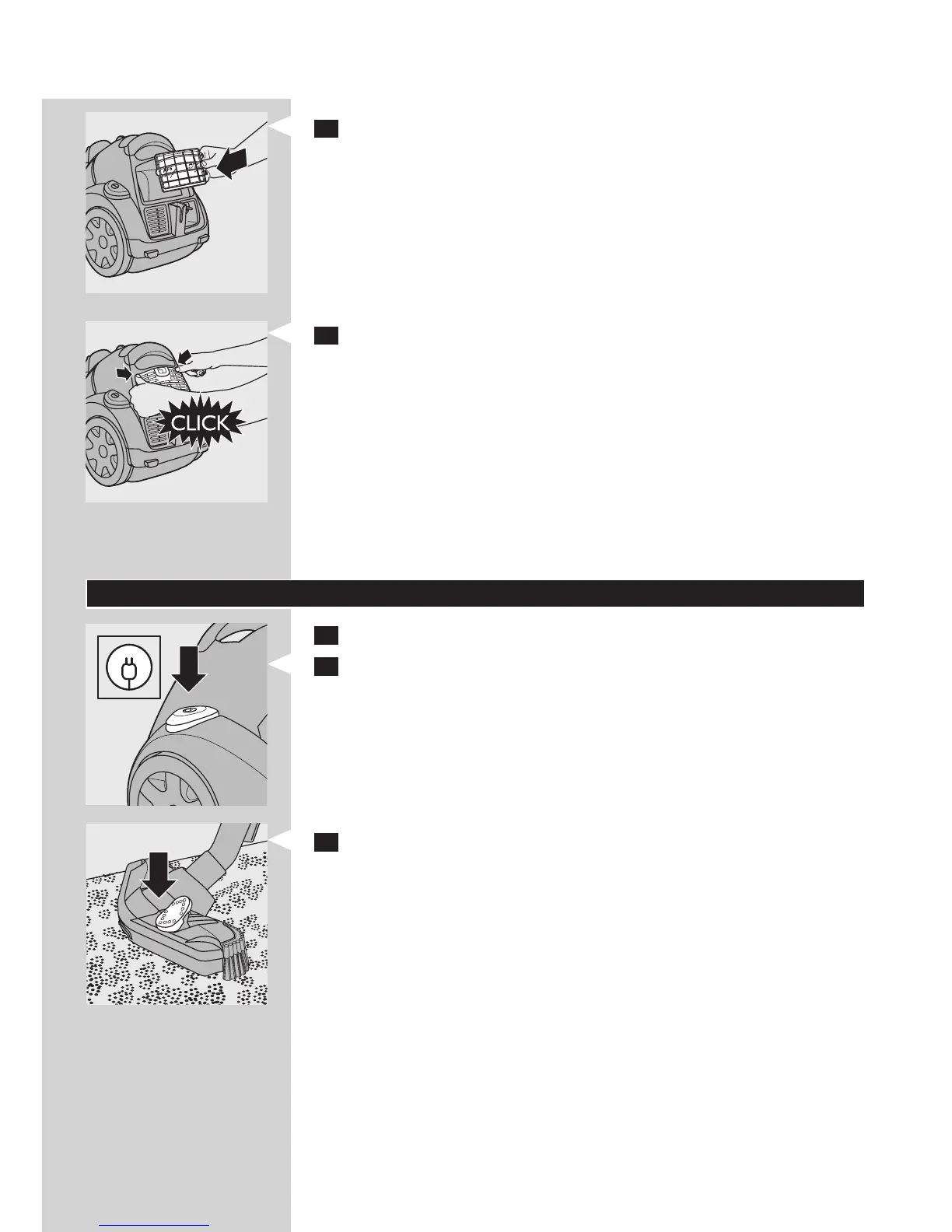 CLICK