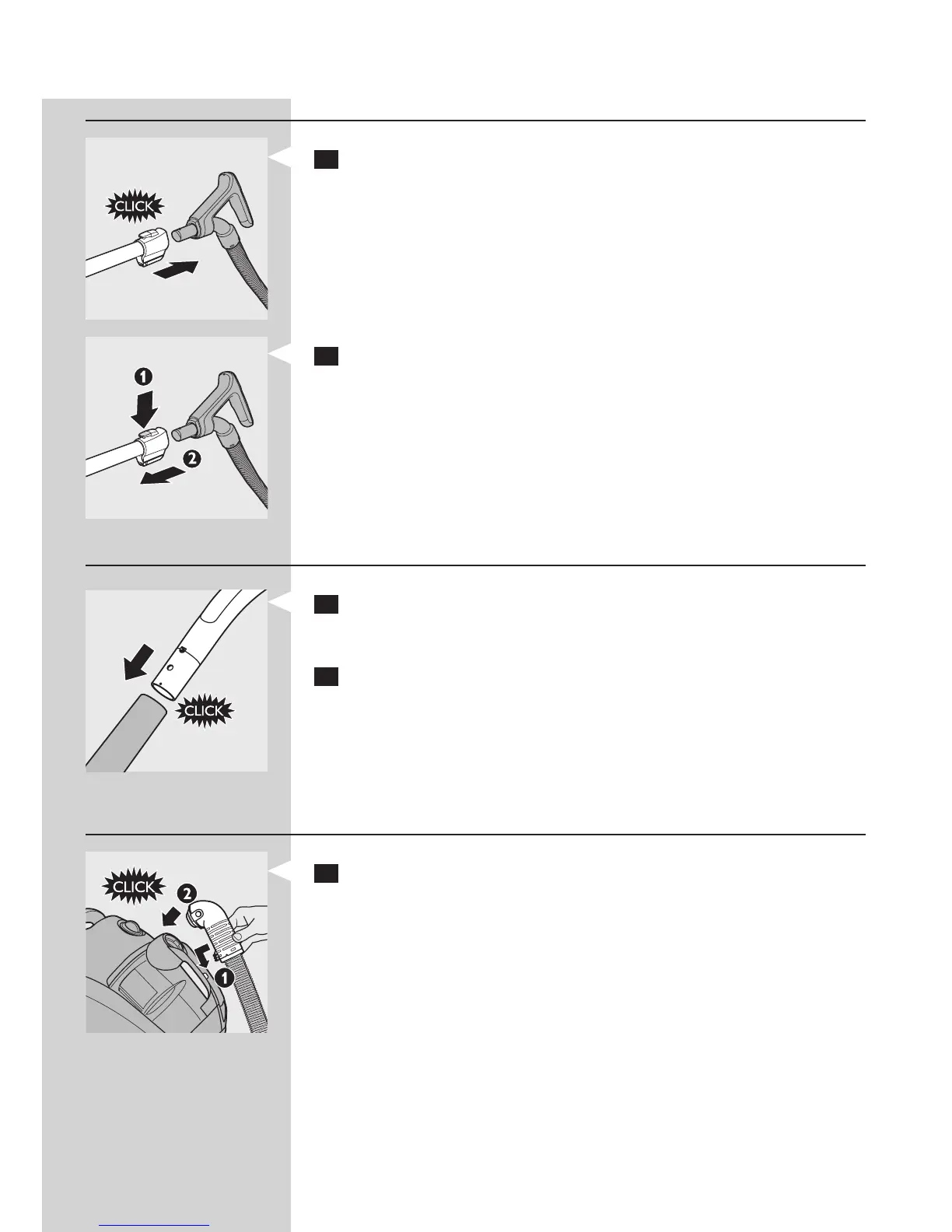 CLICK

1

2

CLICK

CLICK

2

1