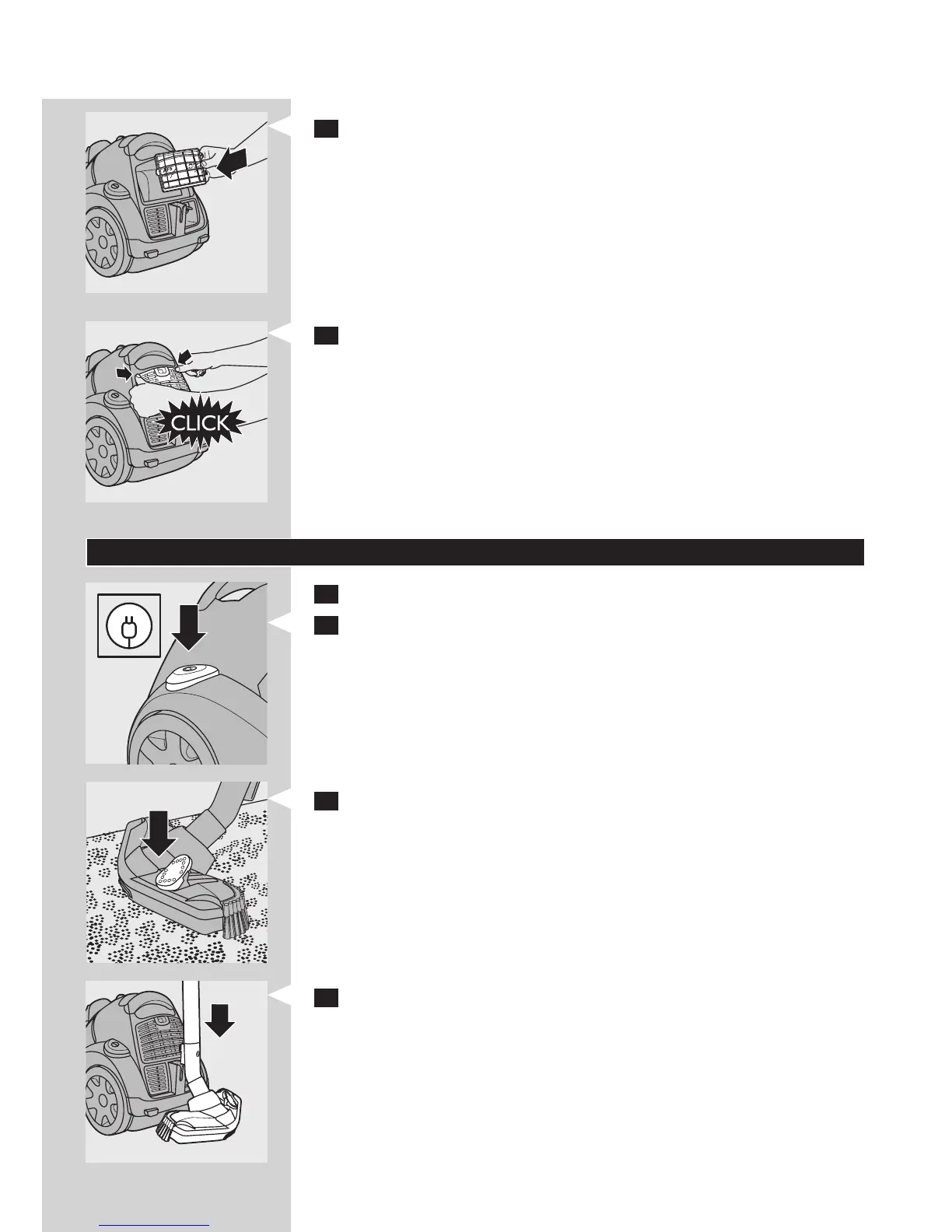 CLICK