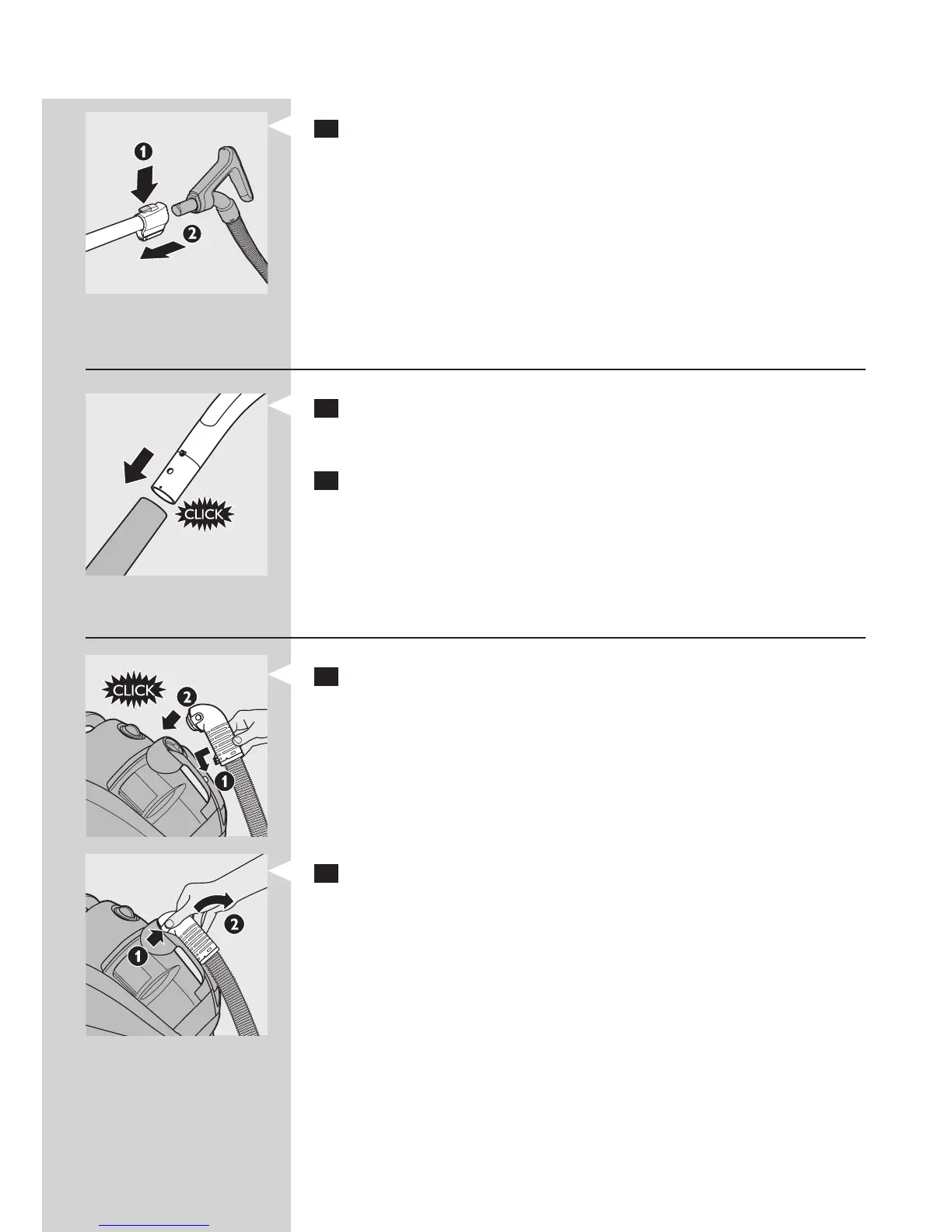 1

2

CLICK

CLICK

2

1

1

2