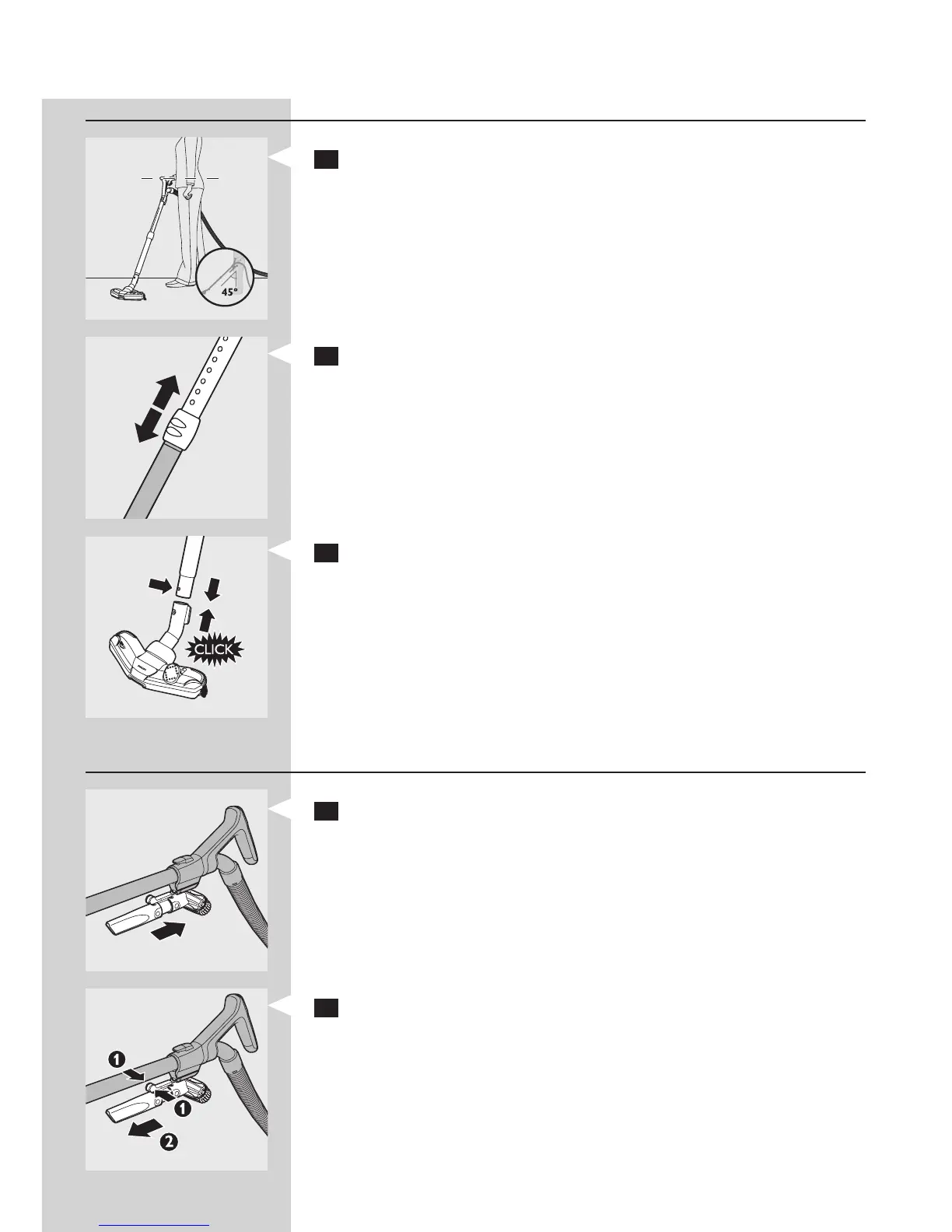 45°

CLICK

1

1

2