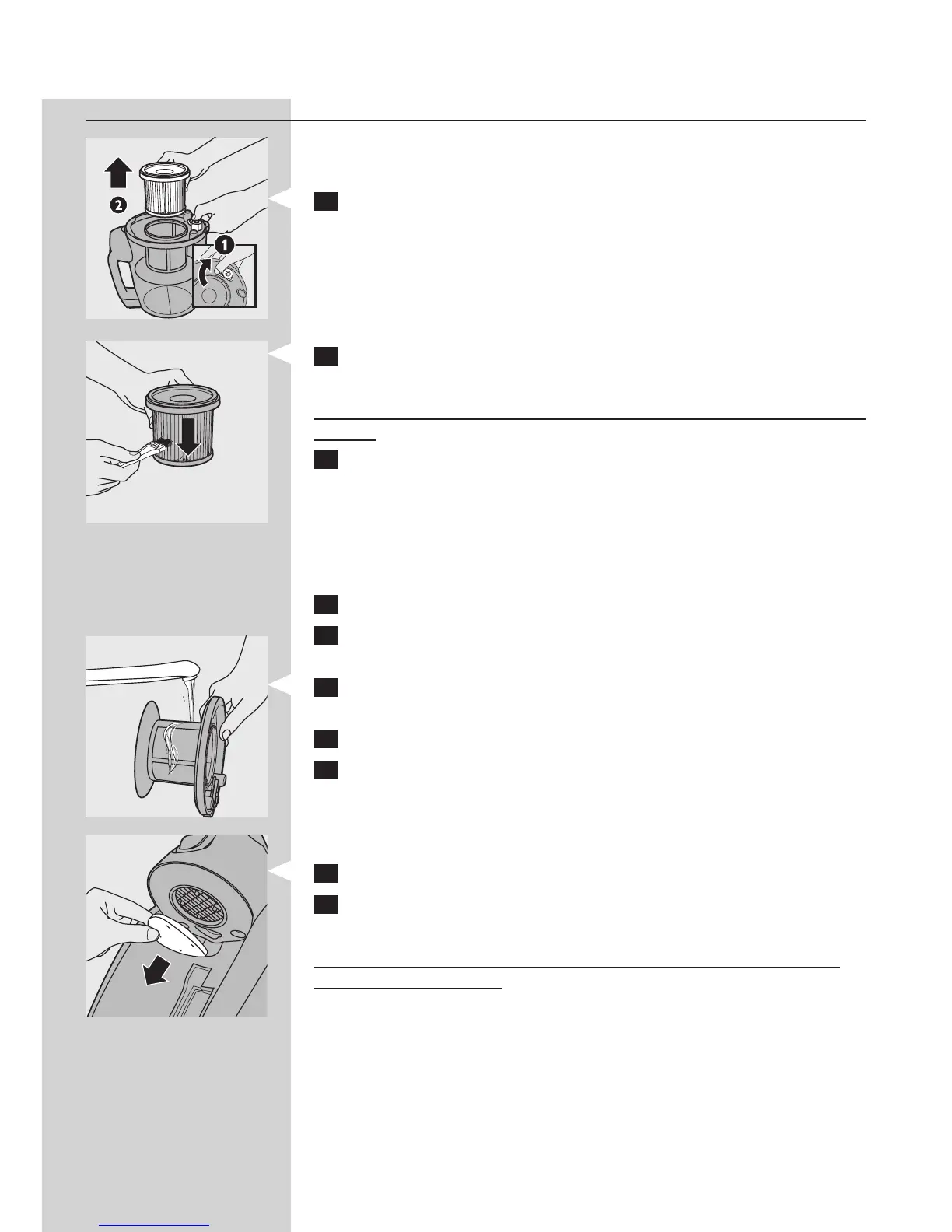 2

1