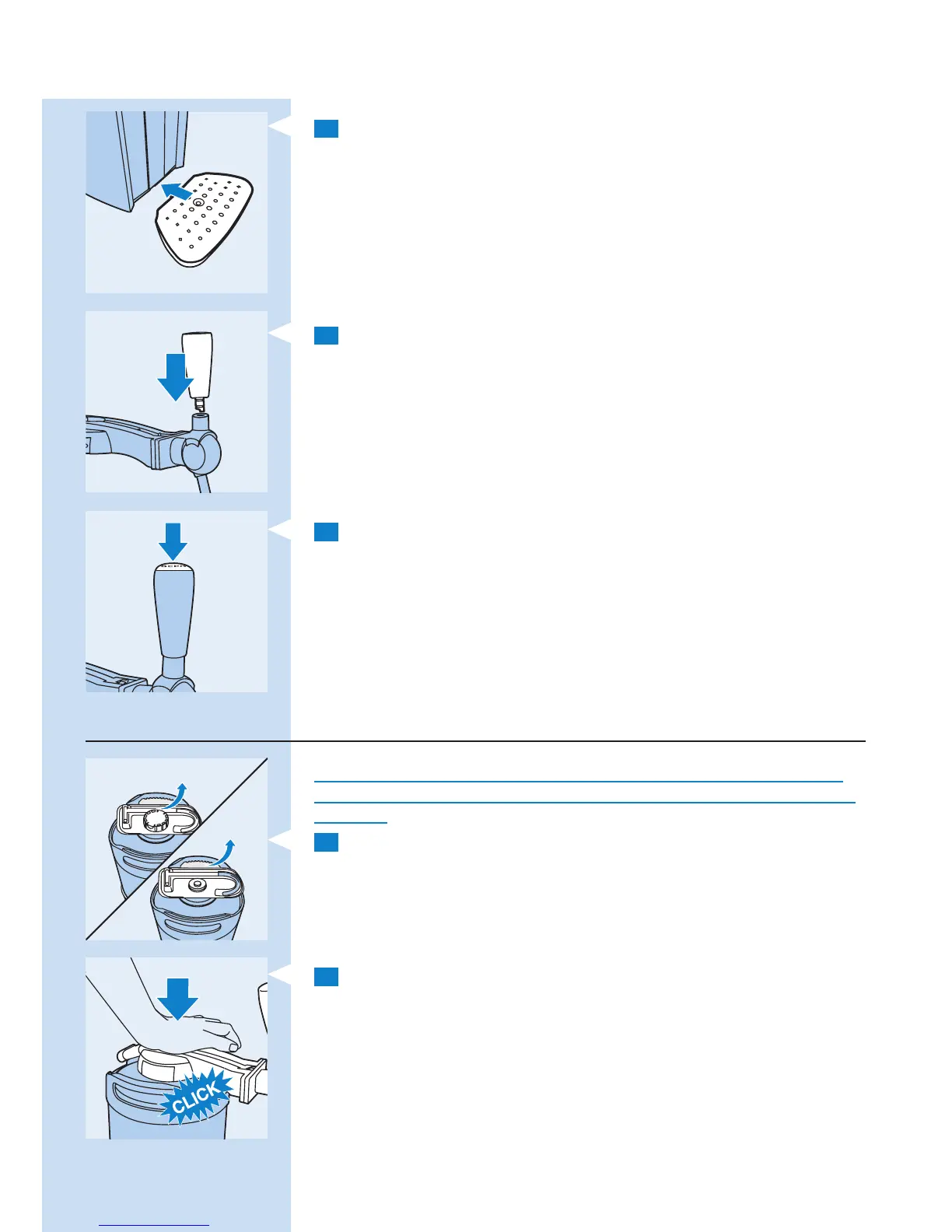 CLICK