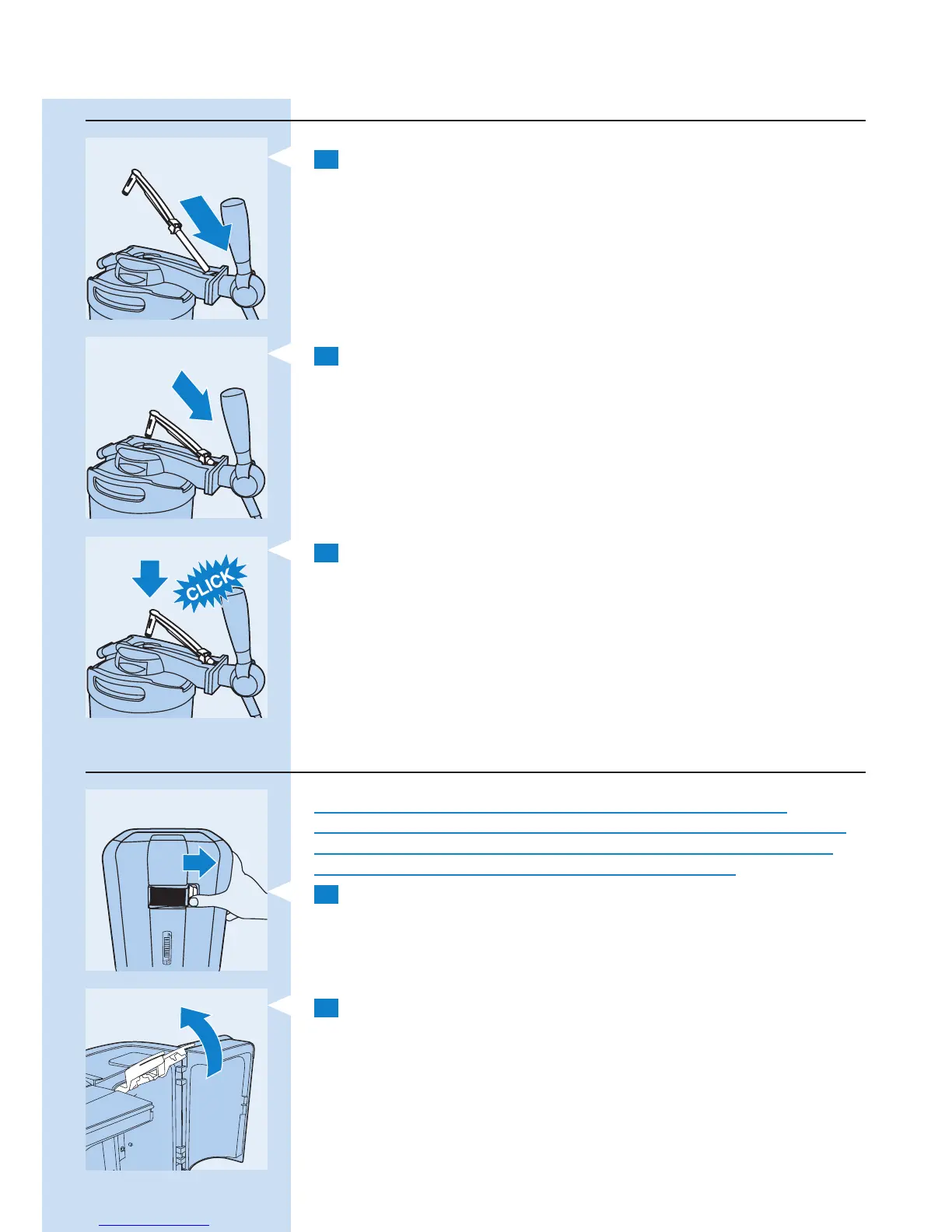 CLICK